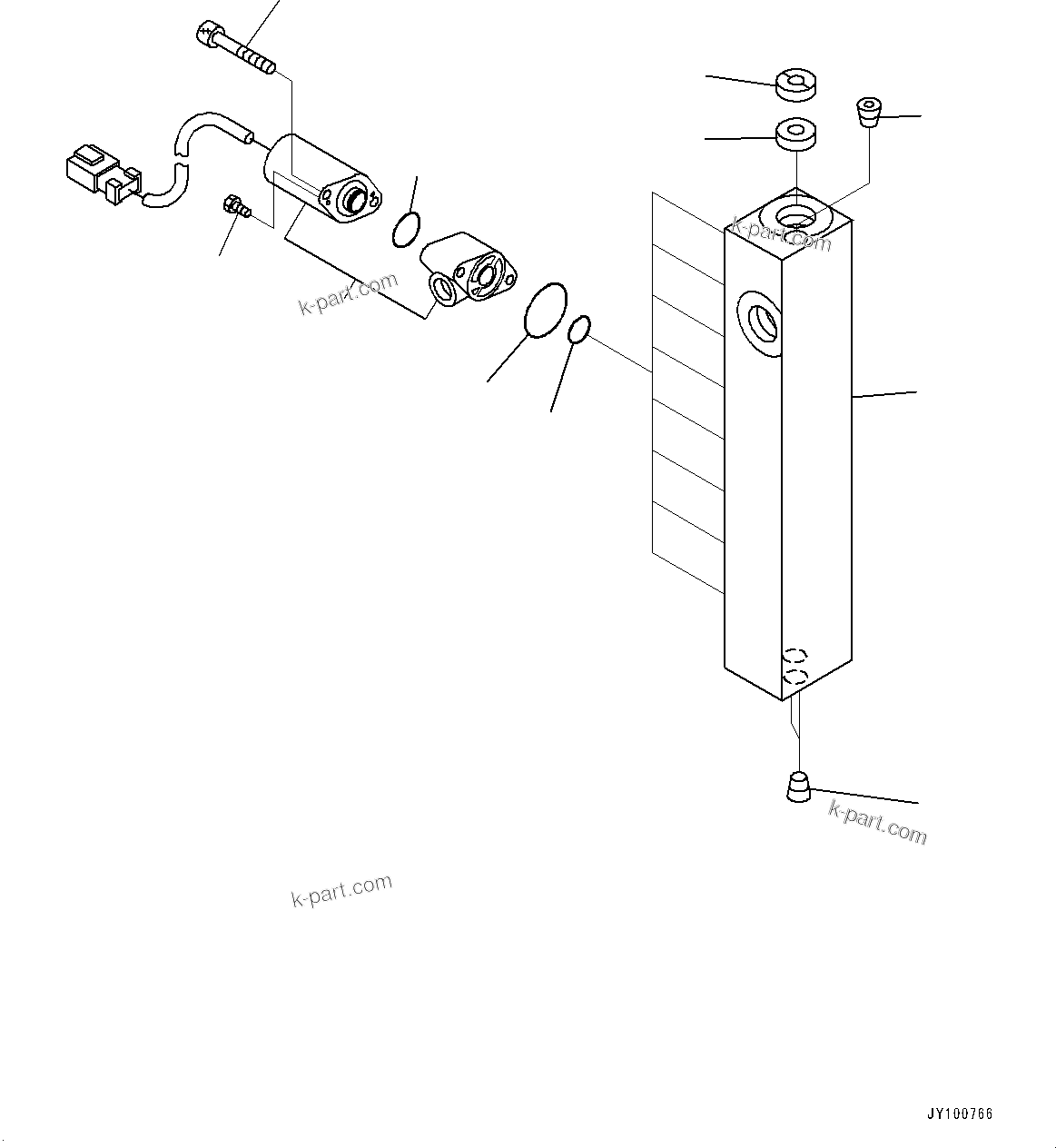 k-part.com

k-part.com

k-part.com

k-part.com

JY100766