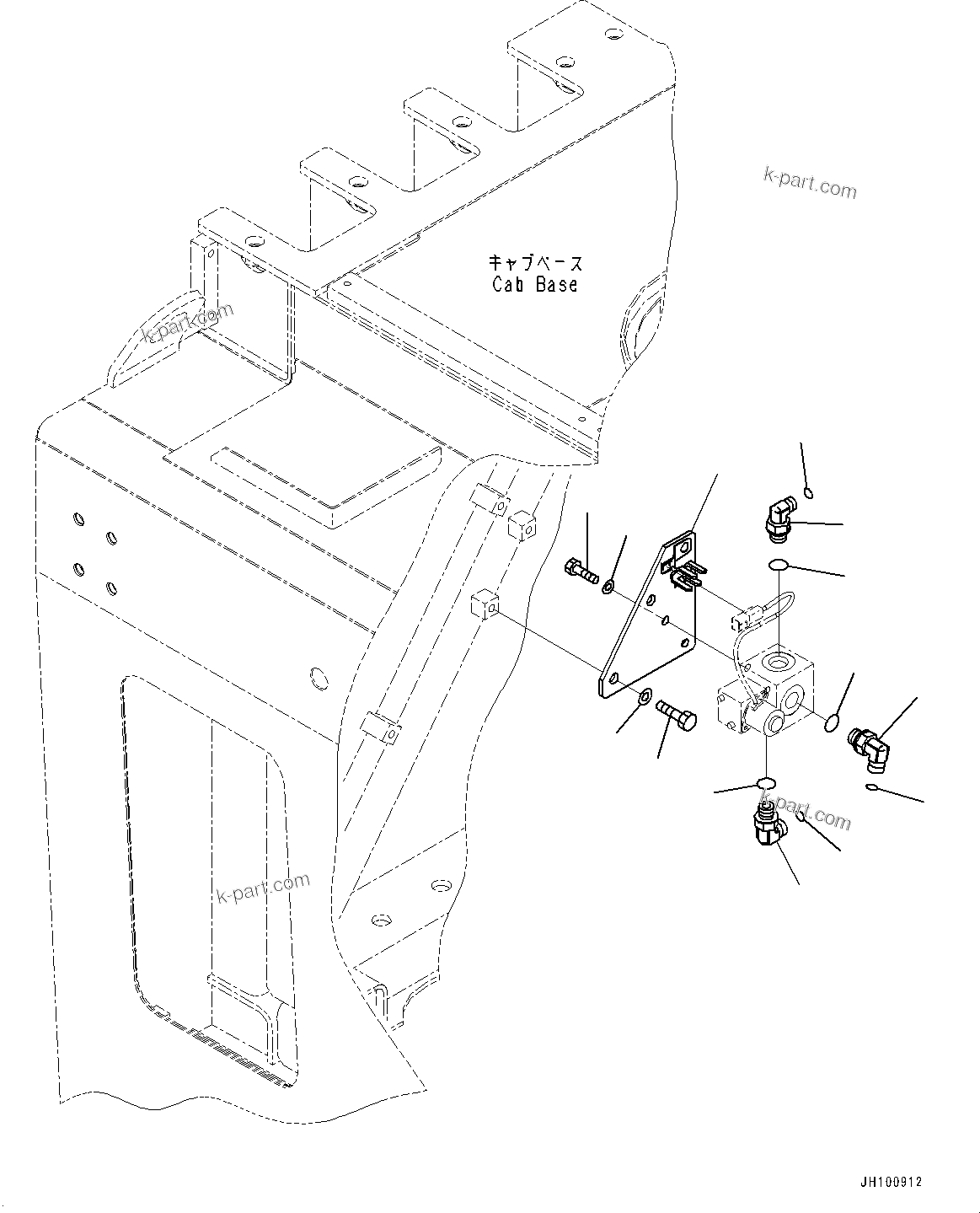 k-part.com

キャブベース
Cab Base

k-part.com

k-part.com

k-part.com

JH100912