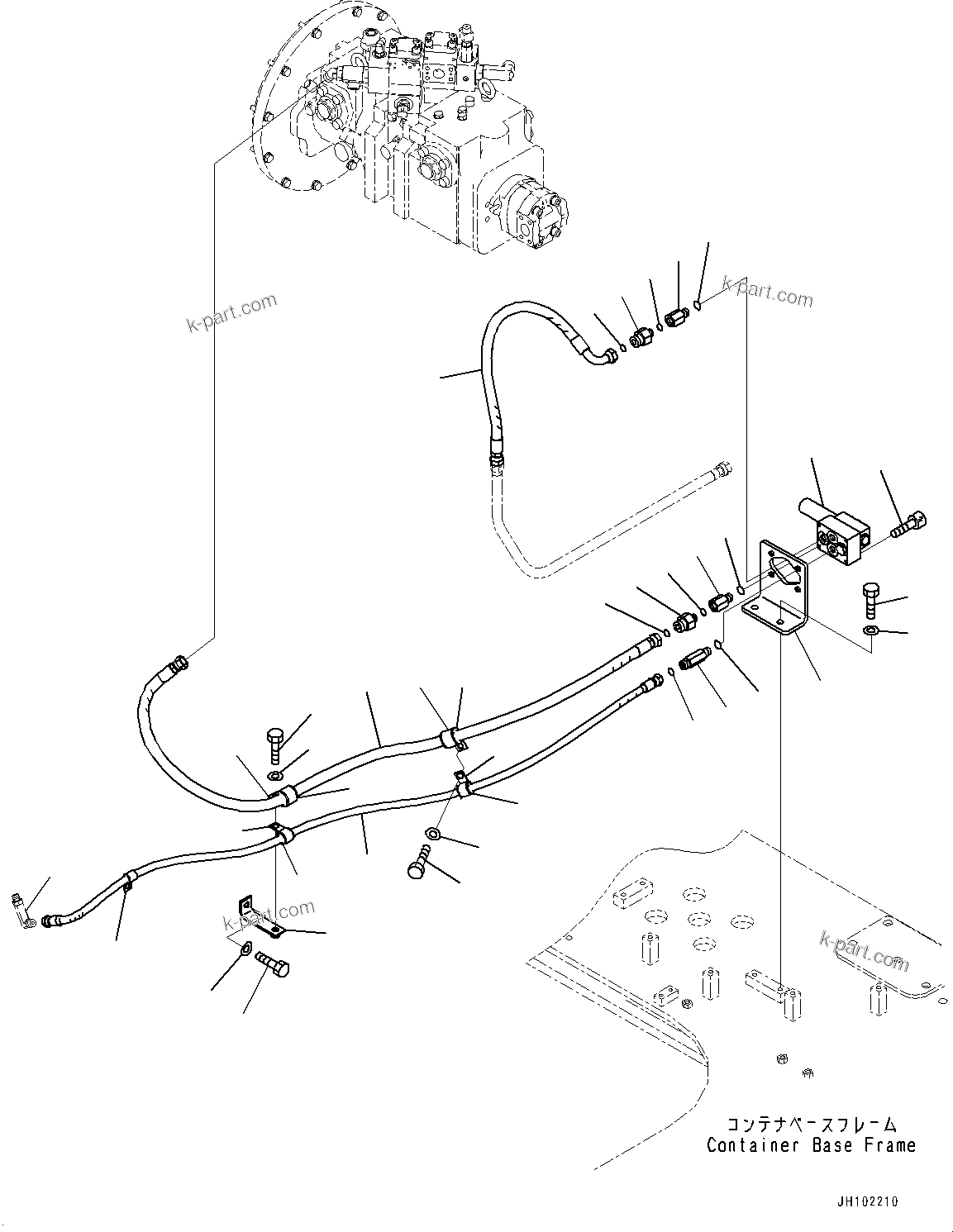 k-part.com

k-part.com

k-part.com

k-part.com

コンテナベースフレーム
Container Base Frame

JH102210