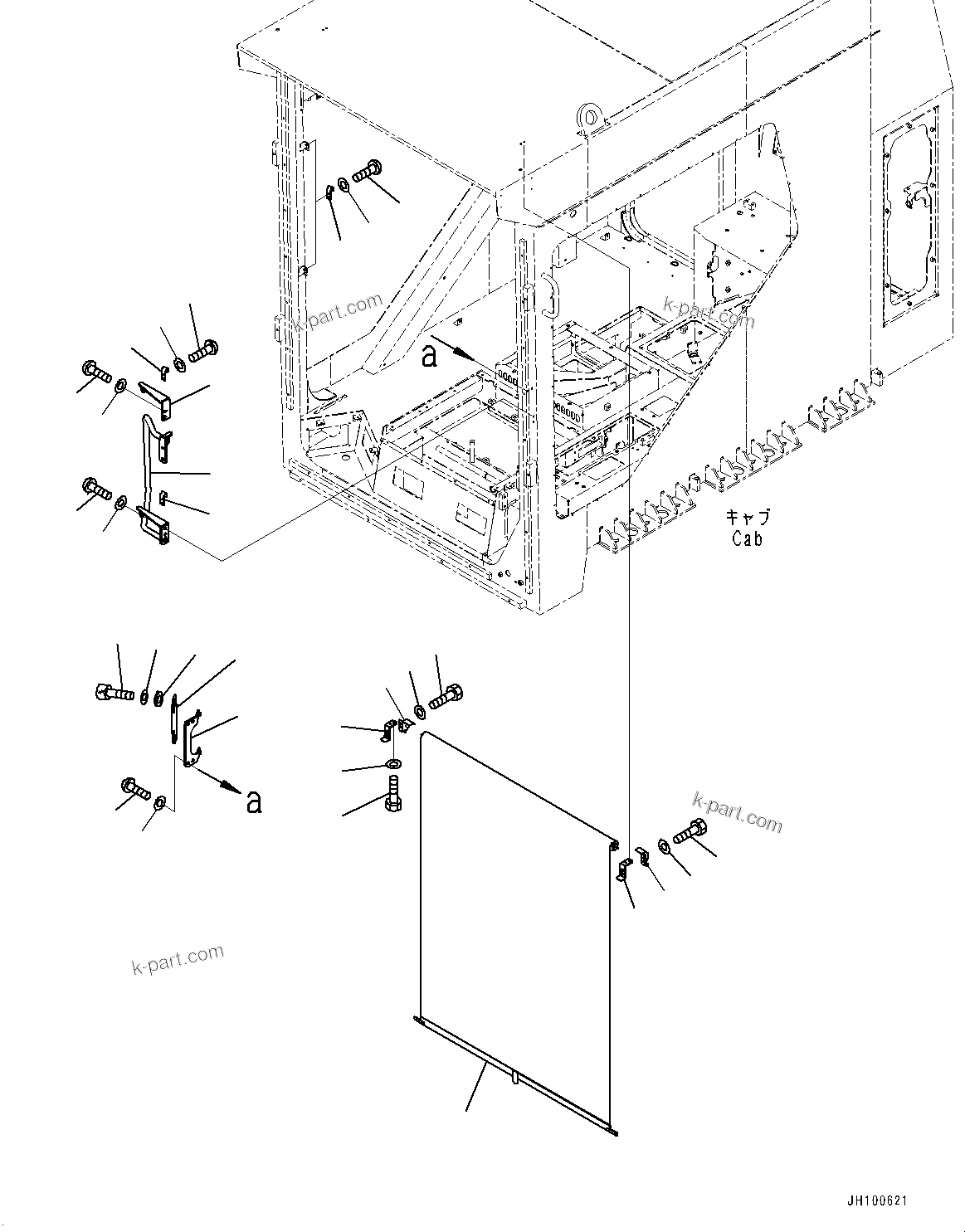 k-part.com

k-part.com

a

キャブ
Cab

a

k-part.com

k-part.com

JH100621