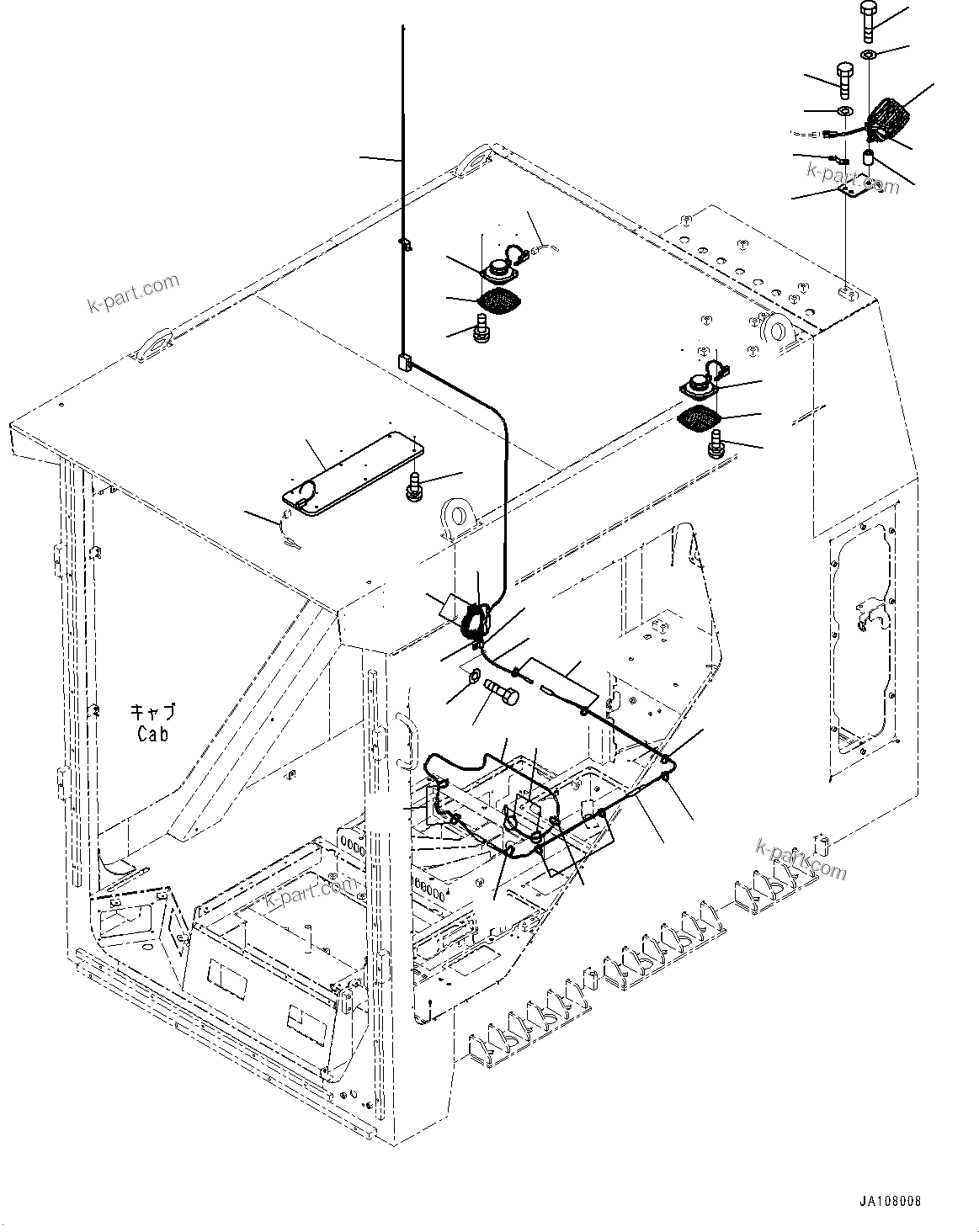 k-part.com

k-part.com

キャブ
Cab

k-part.com

k-part.com

JA108008