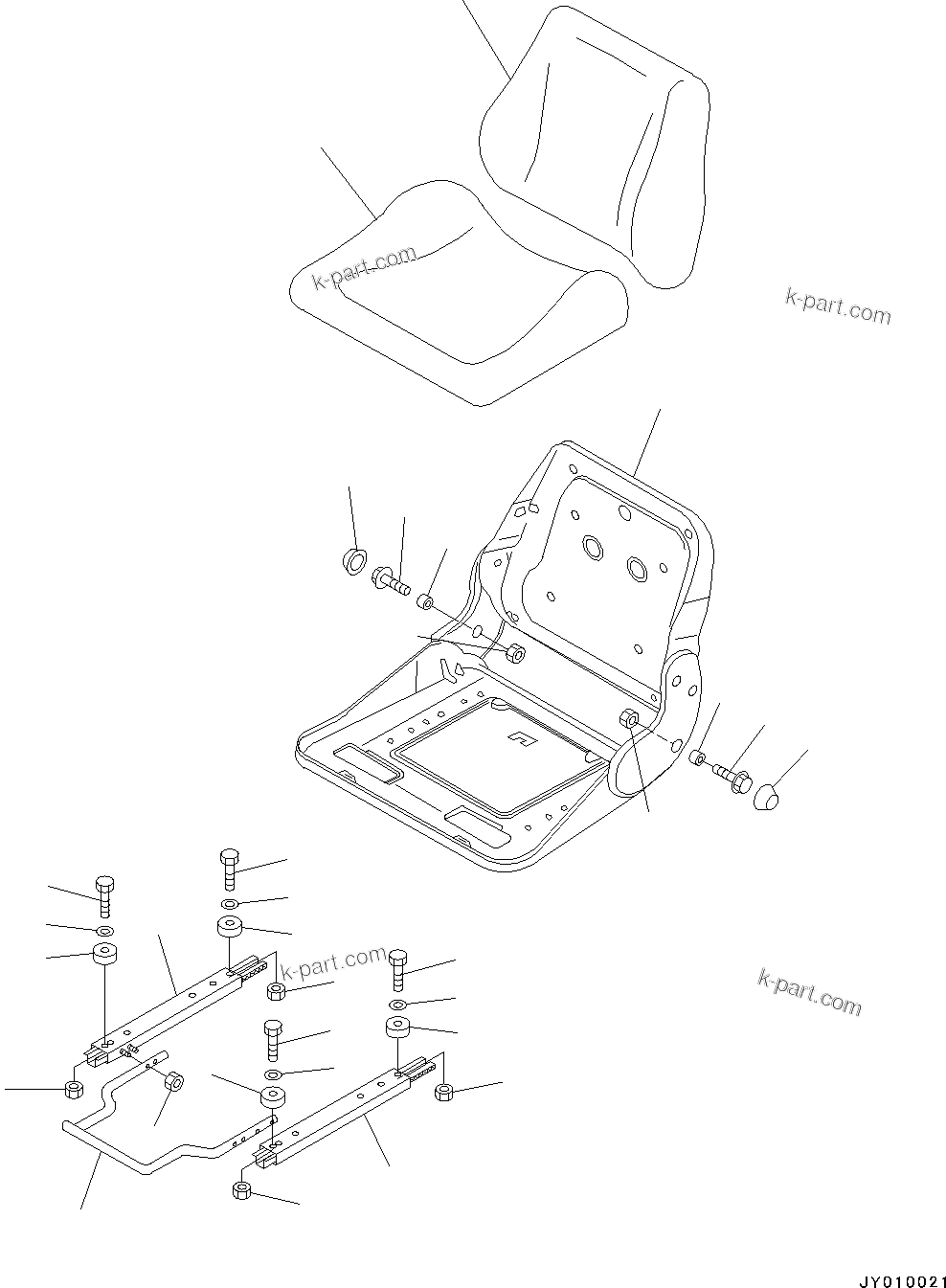 k-part.com
k-part.com
k-part.com
k-part.com
JY010021