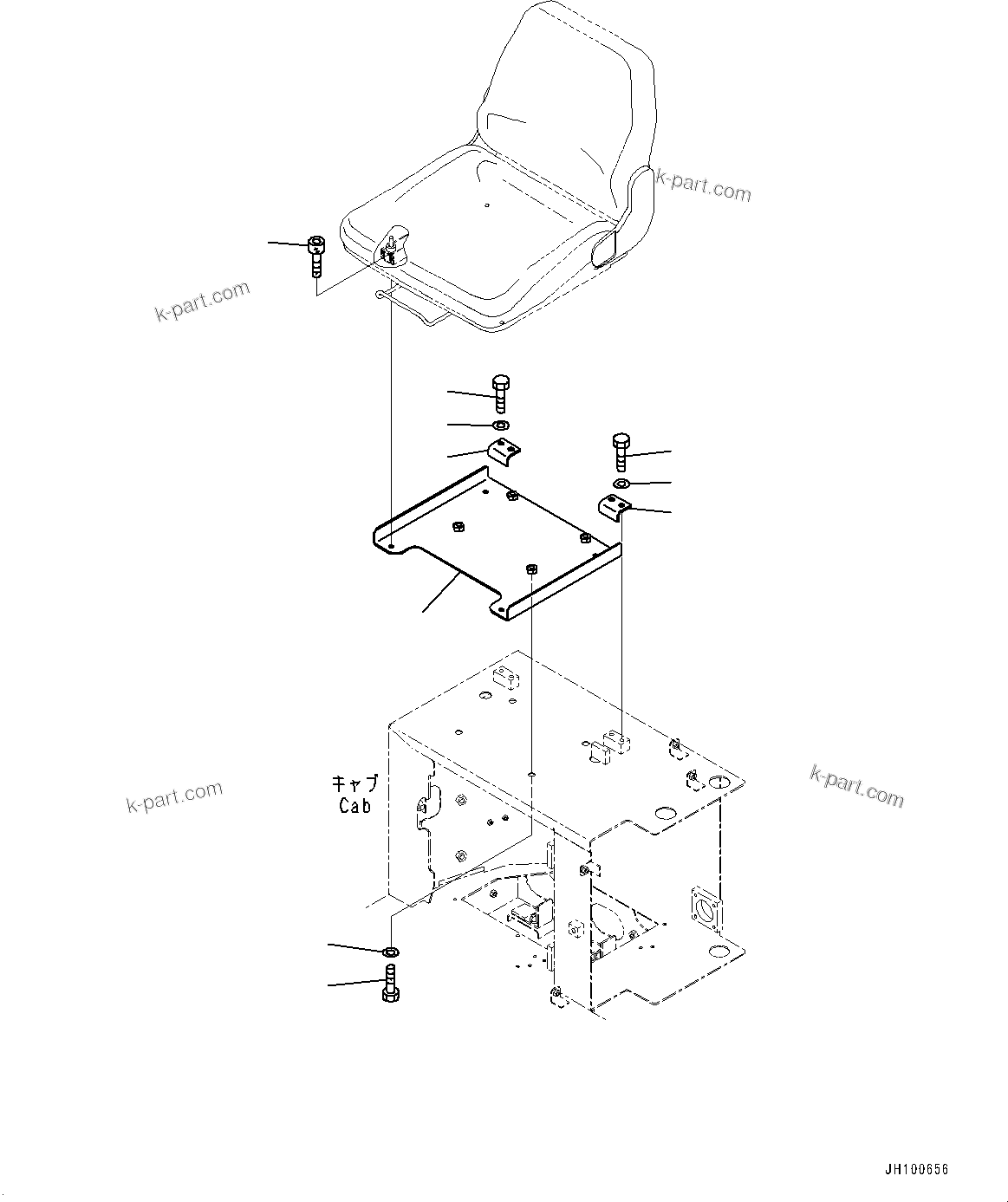 k-part.com

k-part.com

キャブ
Cab

k-part.com

k-part.com

JH100656