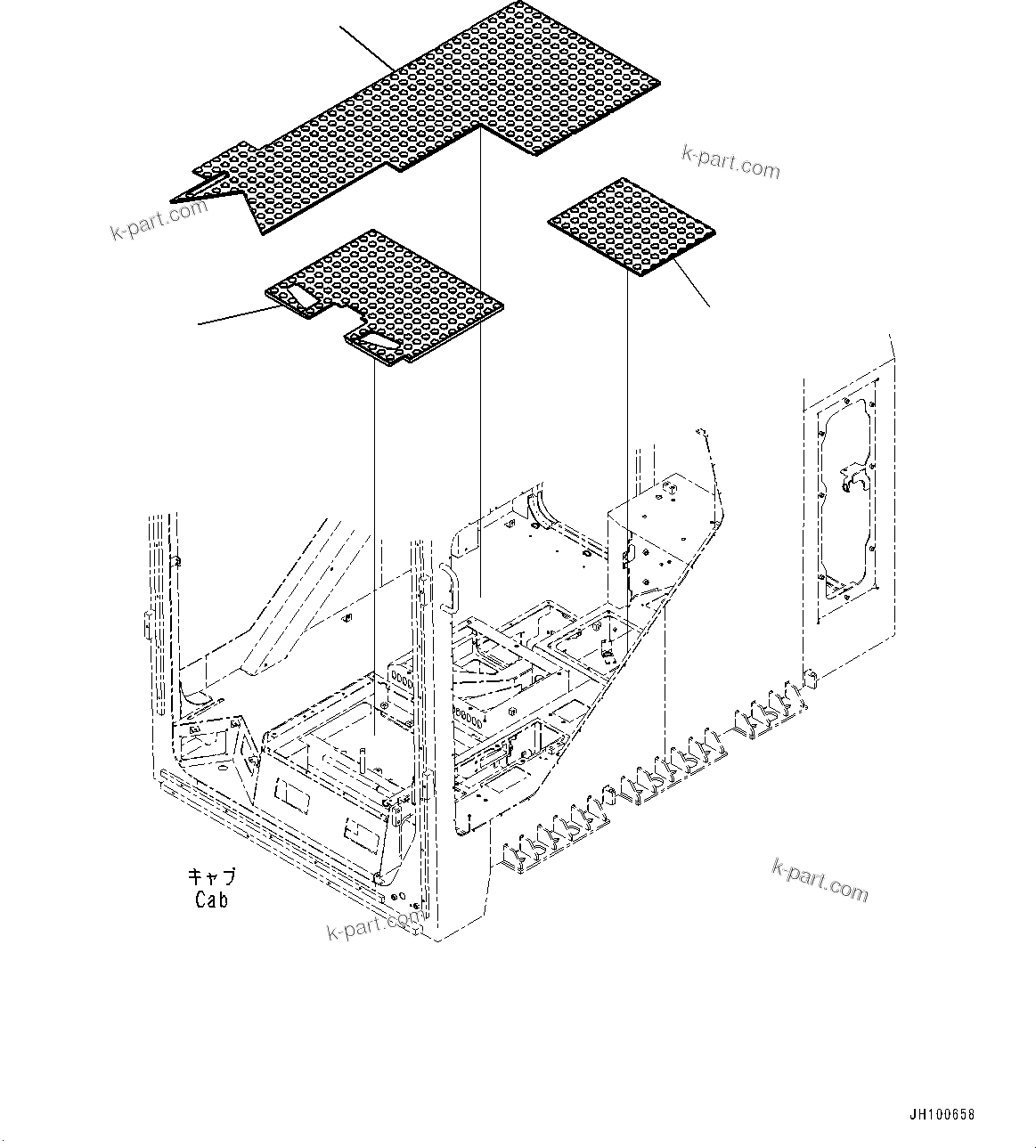 k-part.com

k-part.com

キャブ
Cab

k-part.com

k-part.com

JH100658