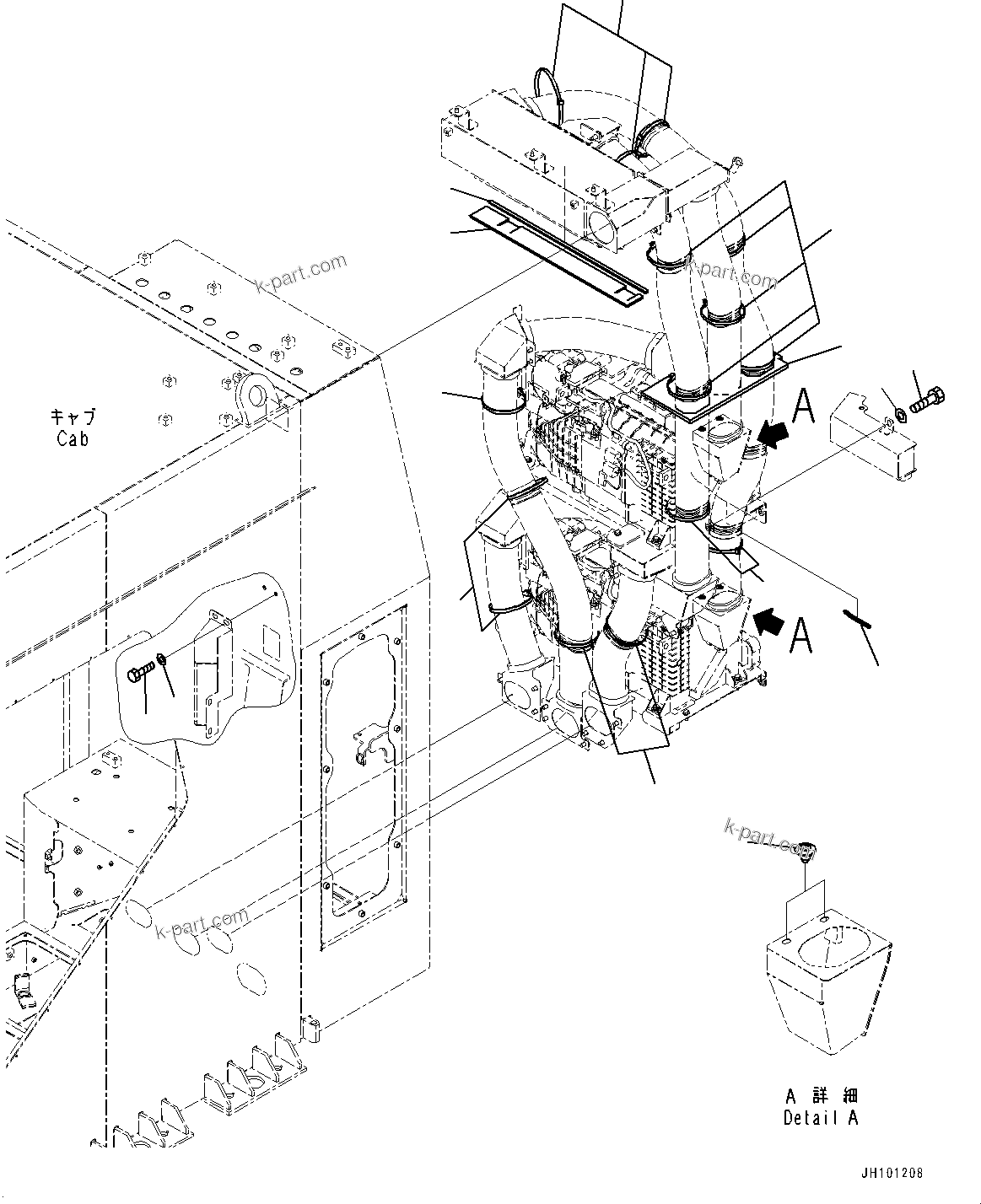 k-part.com

k-part.com

キャブ
Cab

A

A

k-part.com

k-part.com

A 詳細
Detail A

JH101208