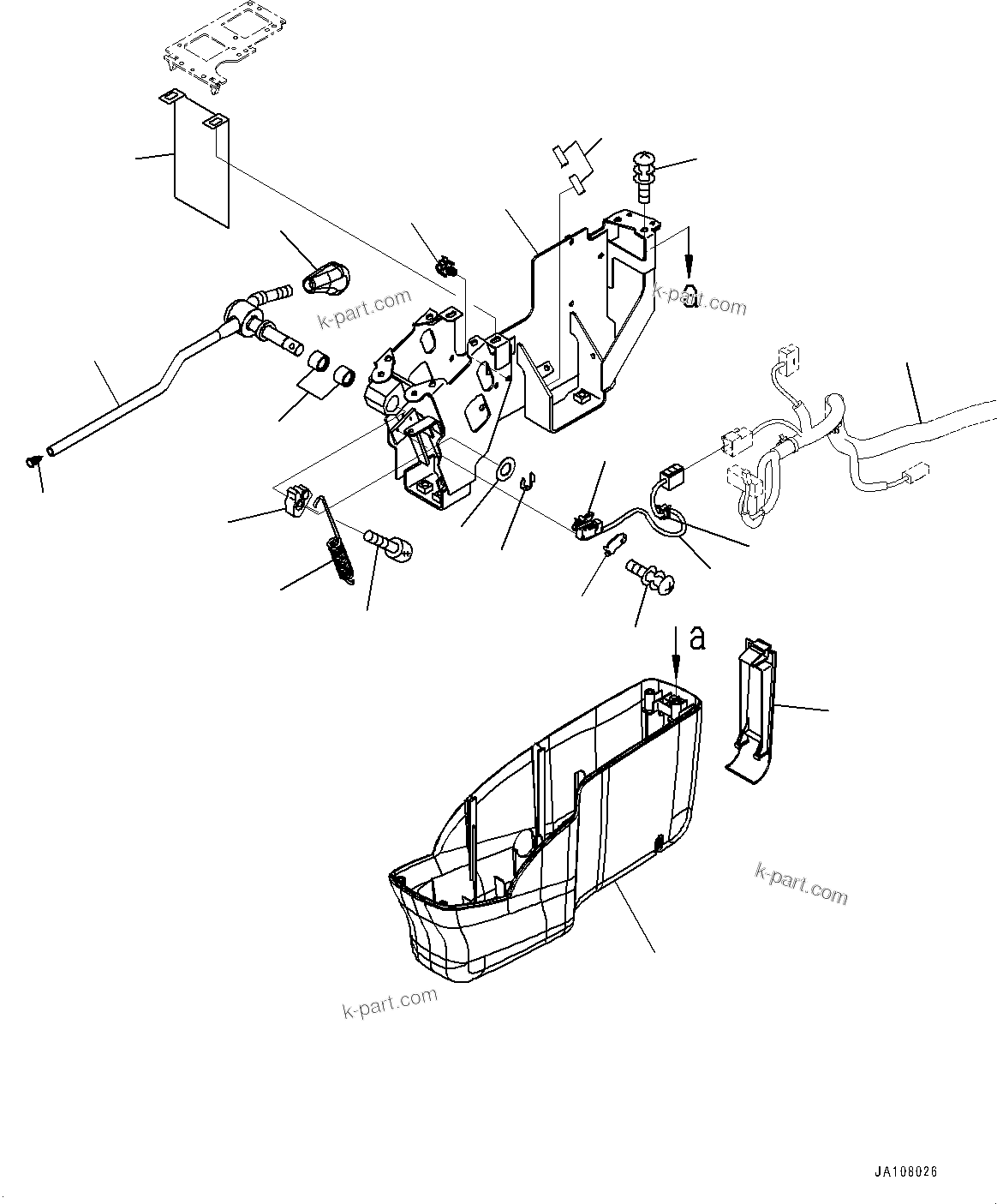 k-part.com

k-part.com

a

k-part.com

k-part.com

JA108026