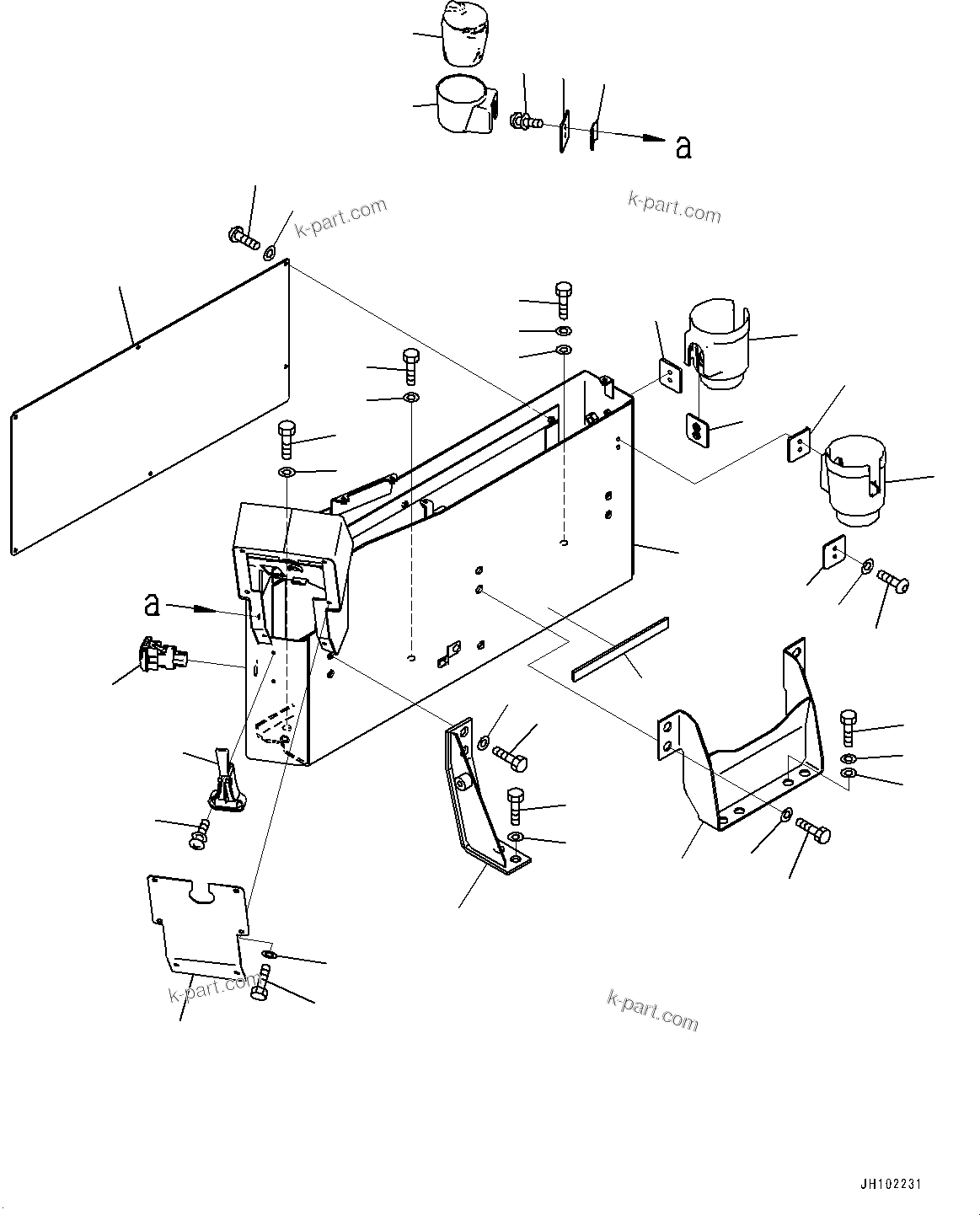 a

k-part.com

k-part.com

a

k-part.com

k-part.com

JH102231