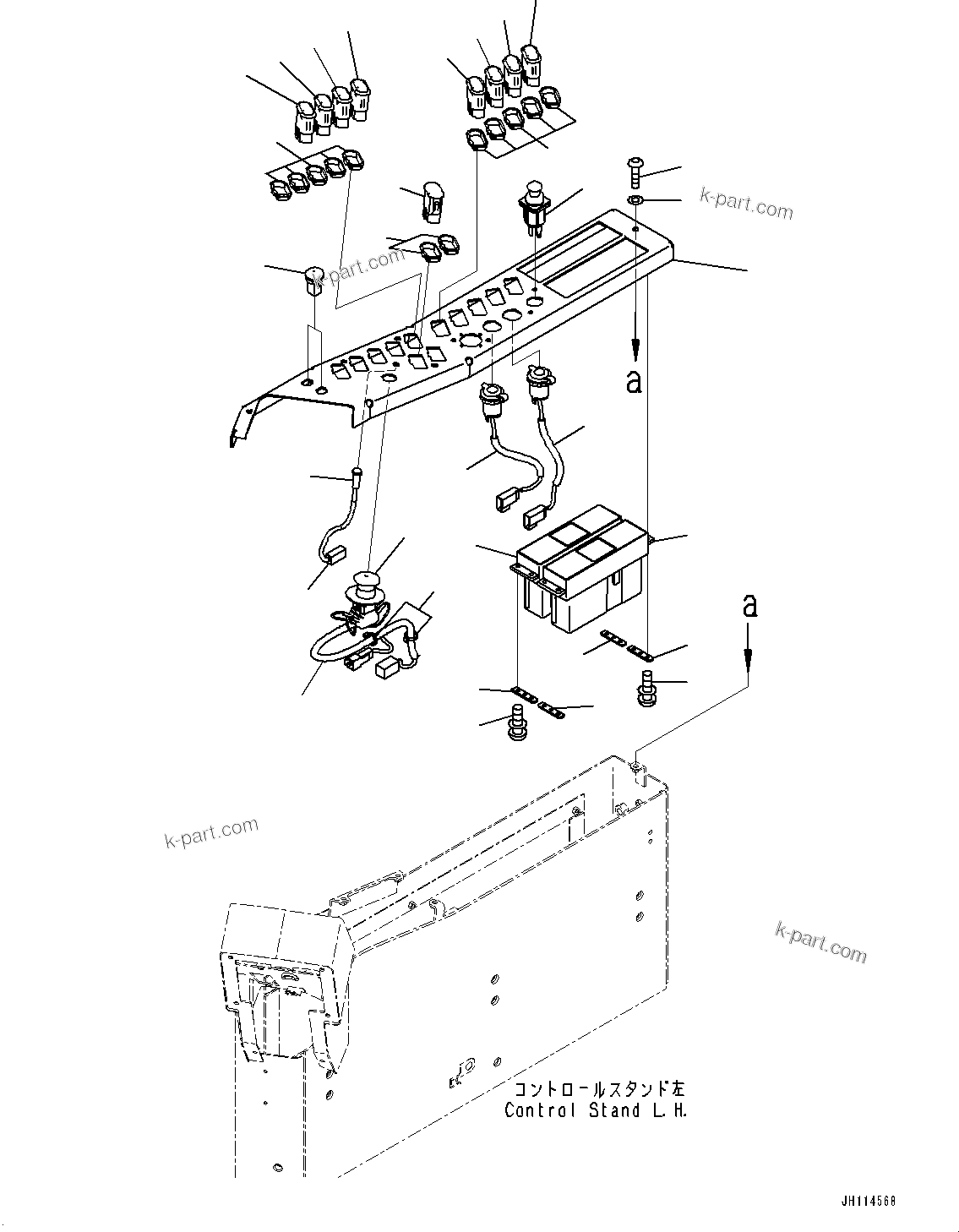 k-part.com

k-part.com

a

a

k-part.com

k-part.com

コントロールスタンド左
Control Stand L.H.

JH114568