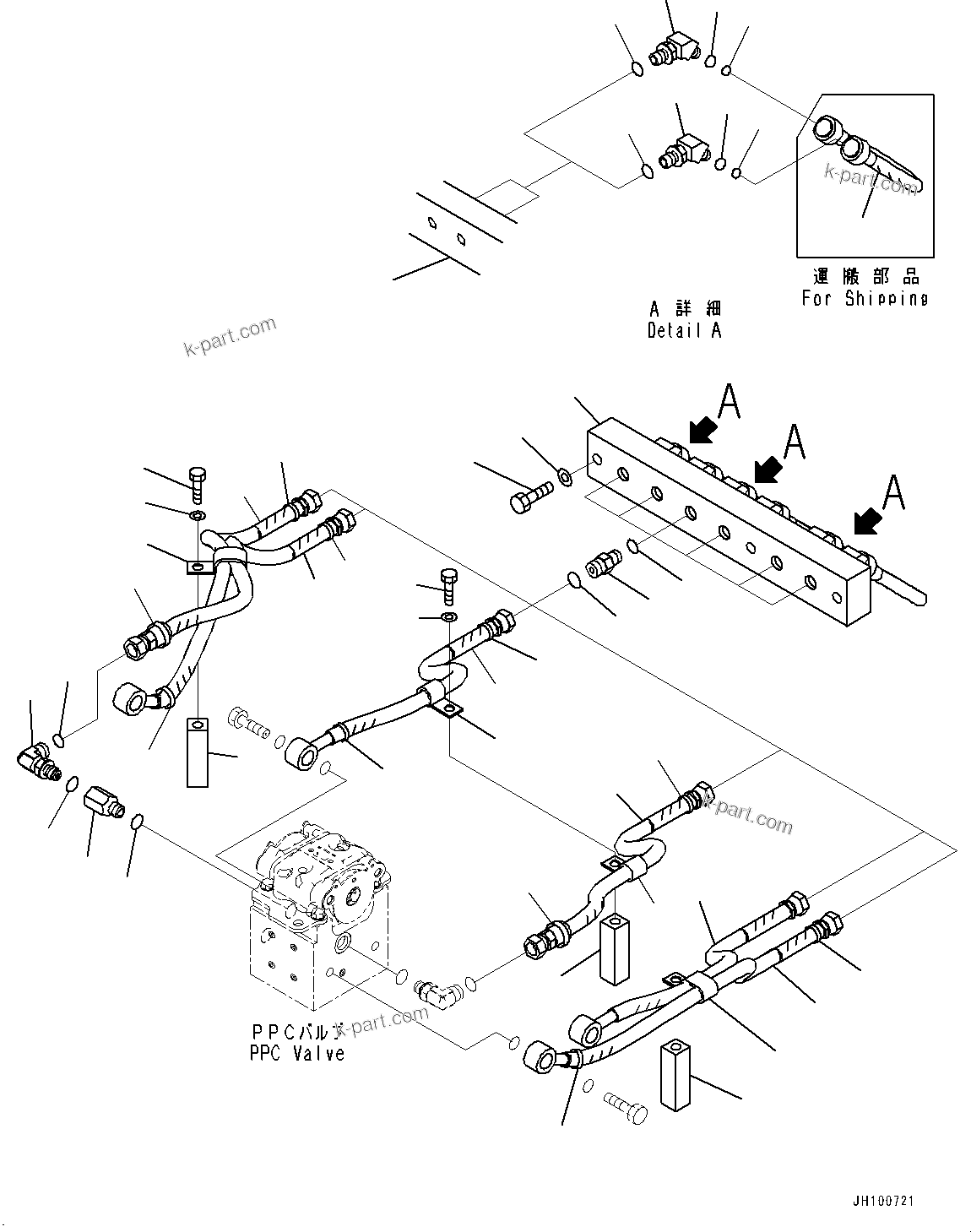 k-part.com

運搬部品
For Shipping

A 詳細
Detail A

k-part.com

A

A

A

k-part.com

PPCバルブ
PPC Valve

k-part.com

JH100721