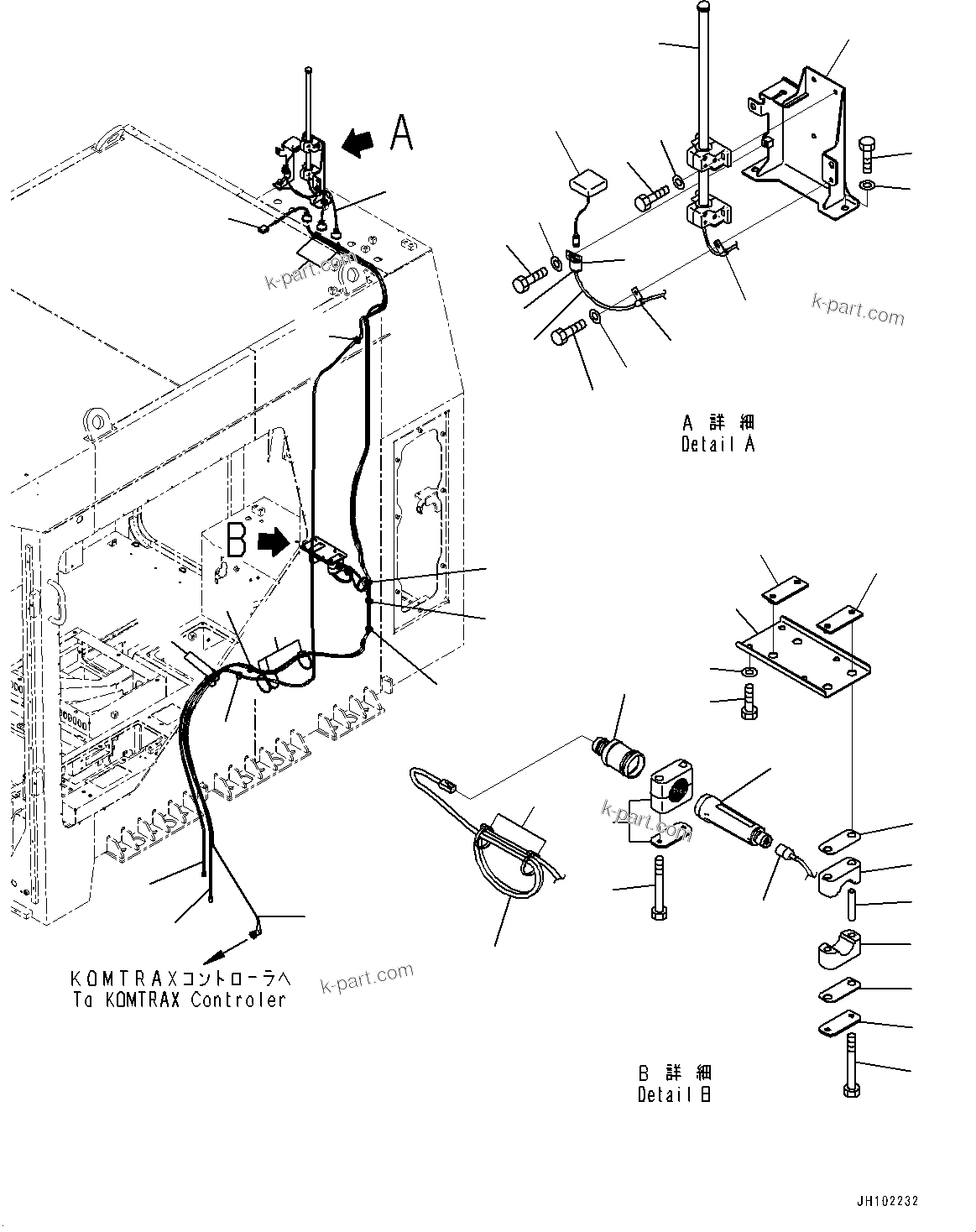 A

k-part.com

k-part.com

A 詳 細
Detail A

B

k-part.com

KOMTRAXコントローラへ
To KOMTRAX Controler

k-part.com

B 詳 細
Detail B

JH102232