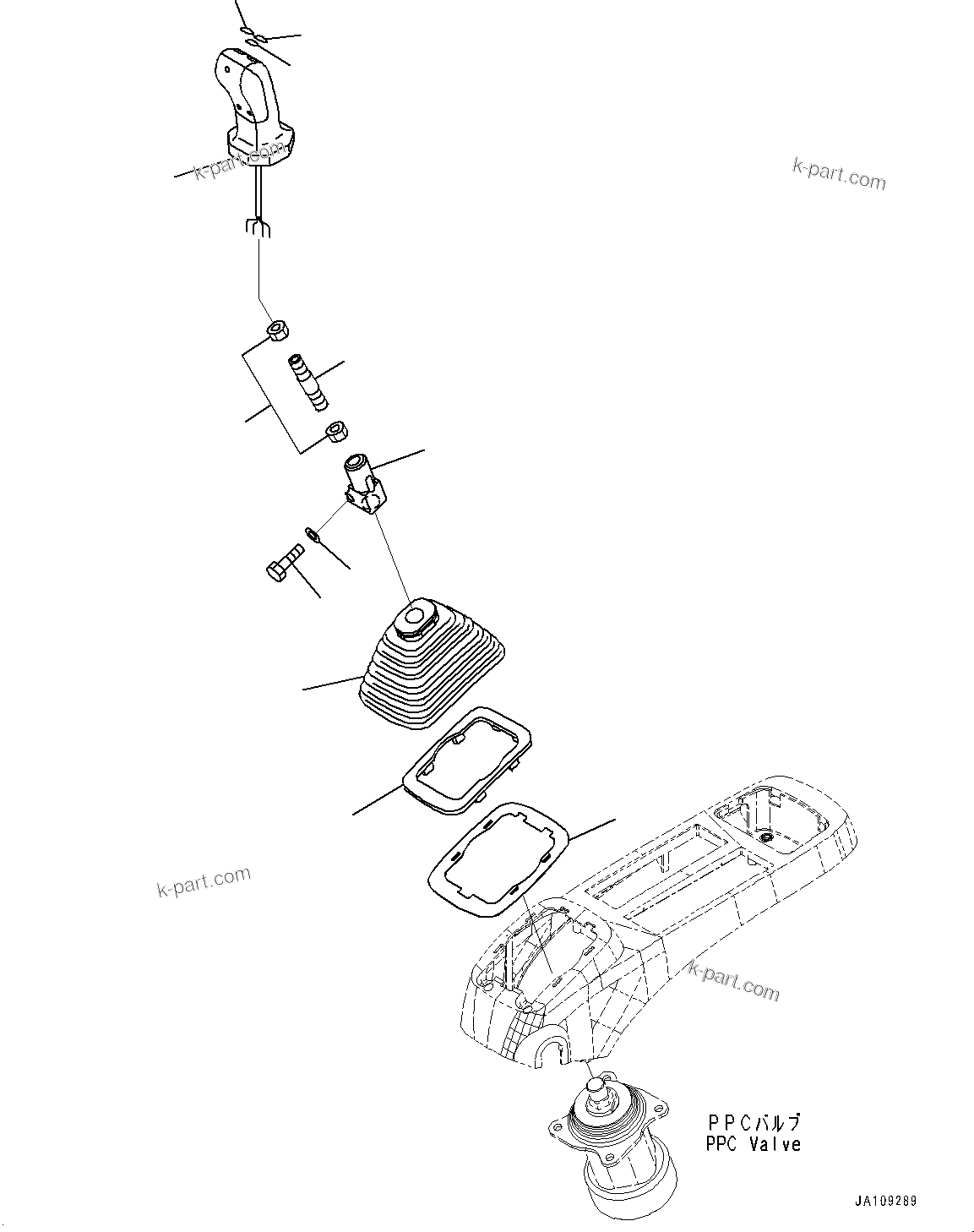 k-part.com

k-part.com

k-part.com

k-part.com

PPCバルブ
PPC Valve

JA109289