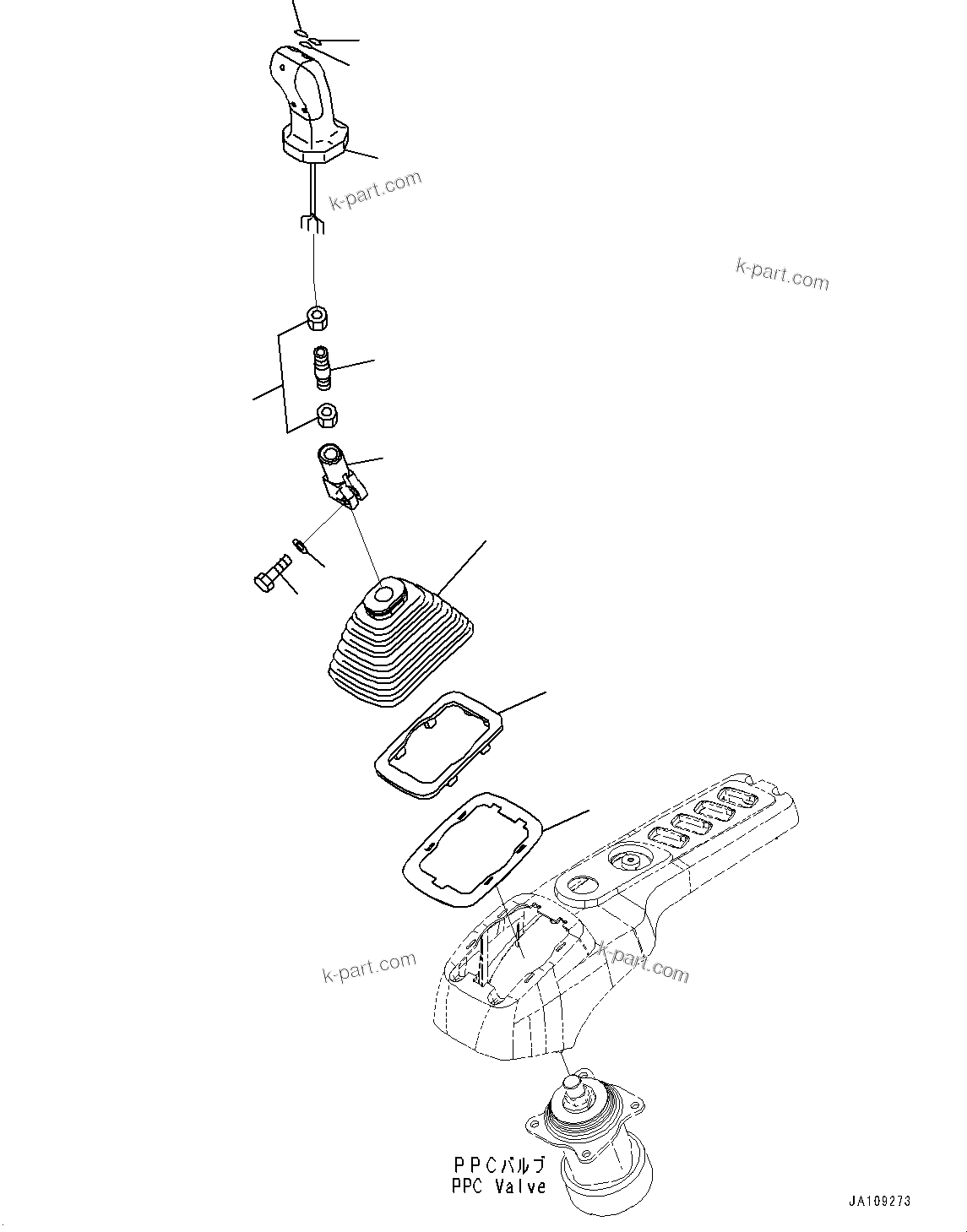 k-part.com

k-part.com

k-part.com

k-part.com

PPCバルブ
PPC Valve

JA109273