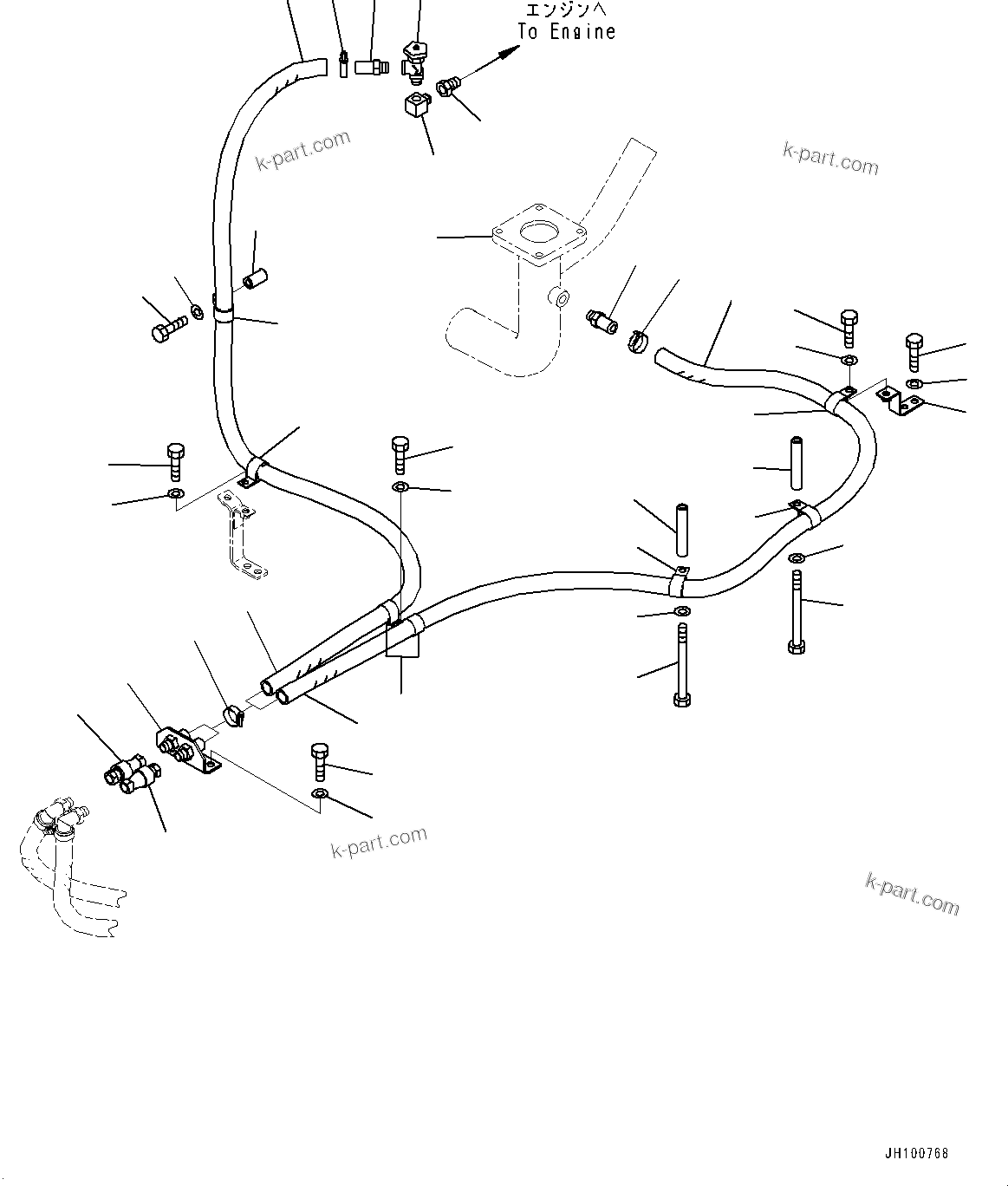 エンジンへ
To Engine

k-part.com

k-part.com

k-part.com

k-part.com

JH100768