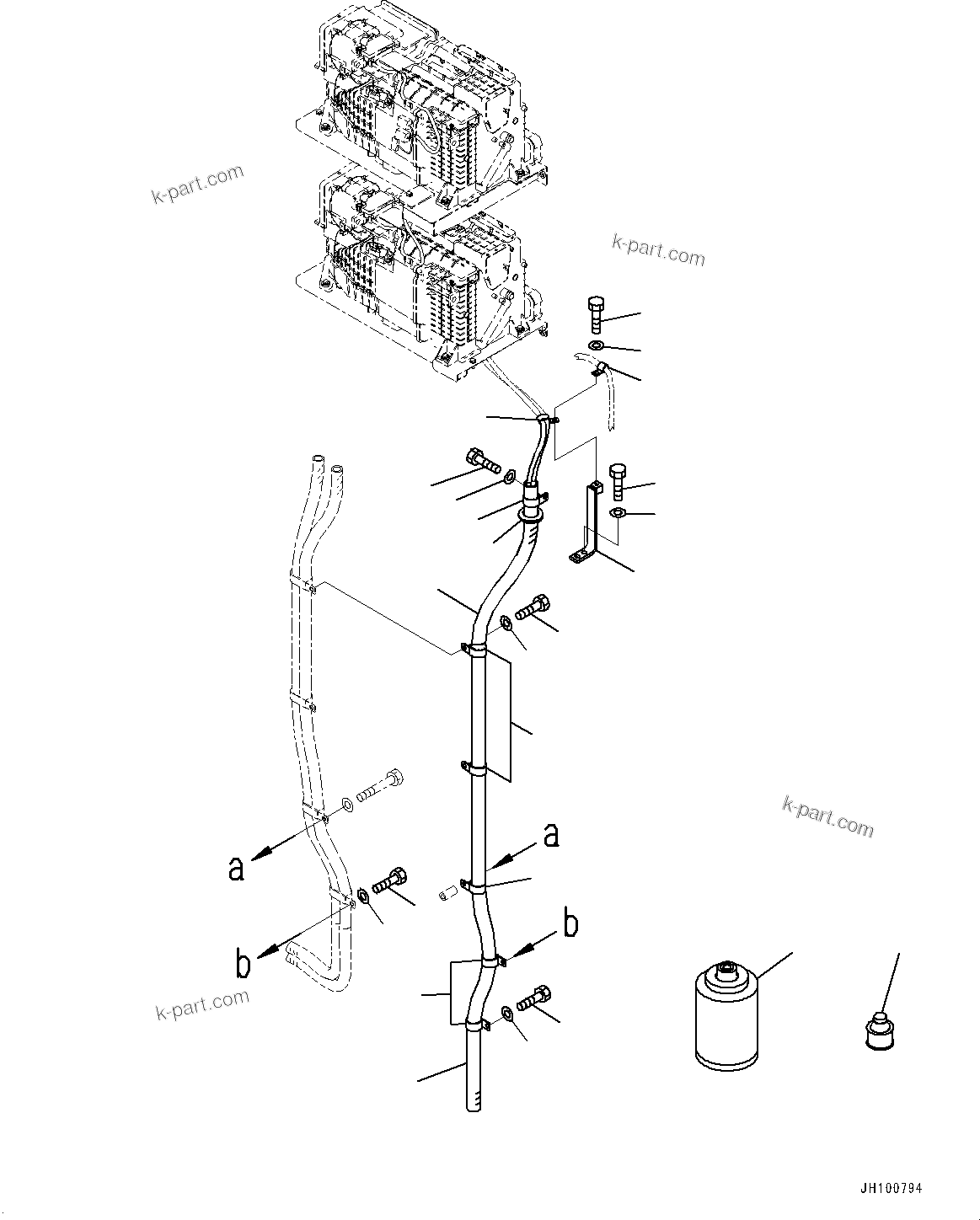 k-part.com

k-part.com

k-part.com

a

a

b

b

k-part.com

JH100794