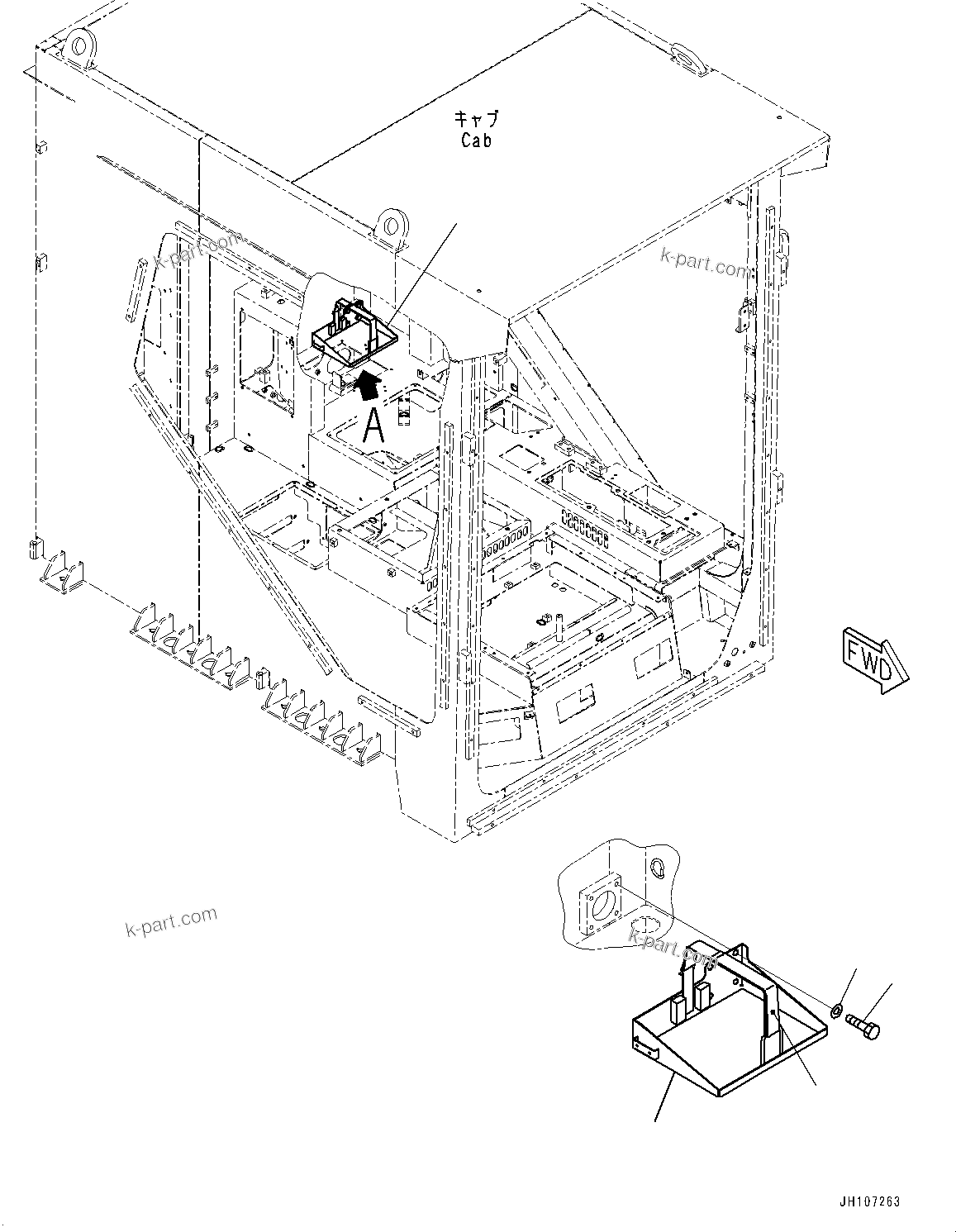 キャブ
Cab

k-part.com

k-part.com

A

FWD

k-part.com

k-part.com

JH107263