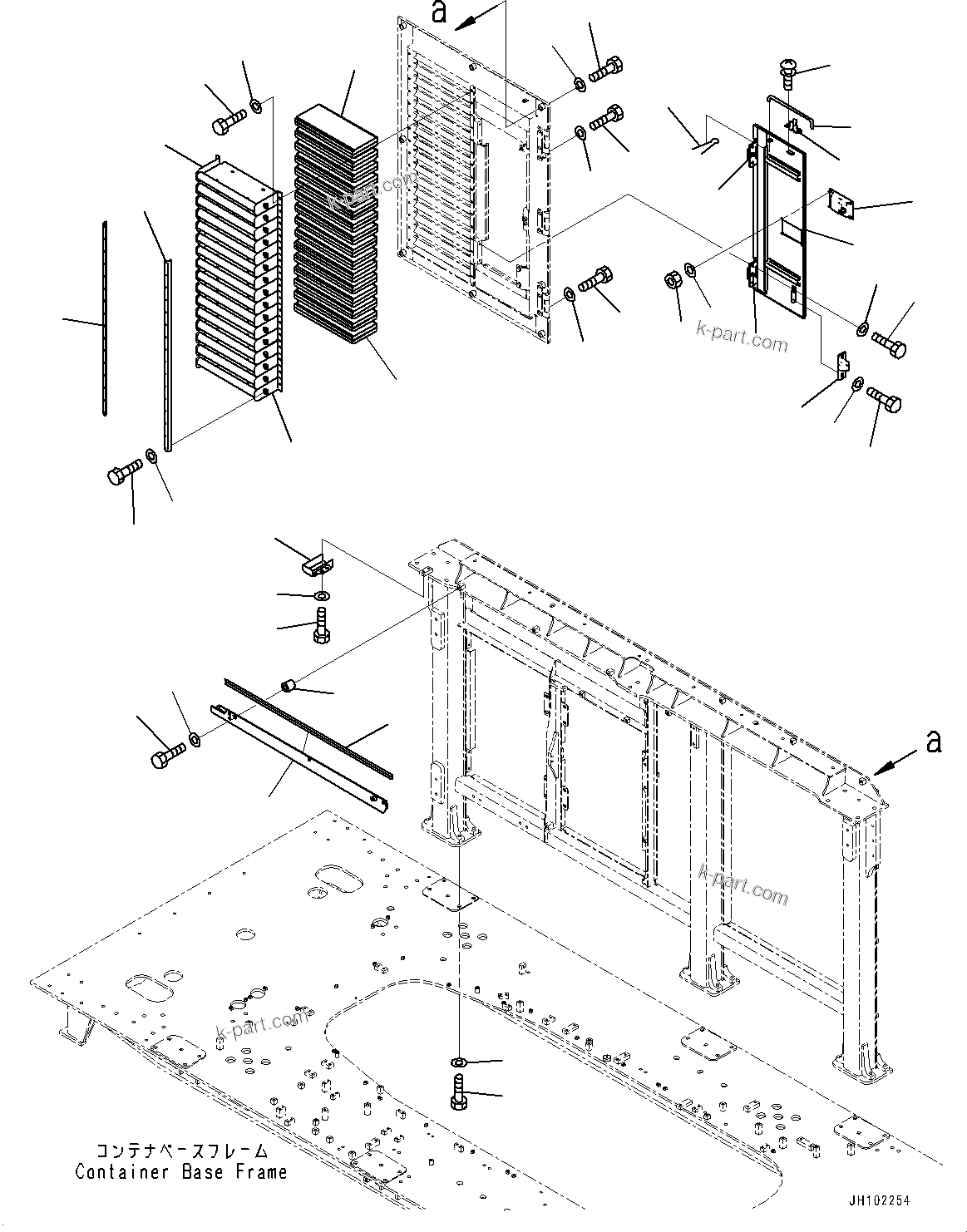 a

k-part.com

k-part.com

a

k-part.com

k-part.com

コンテナベースフレーム
Container Base Frame

JH102254