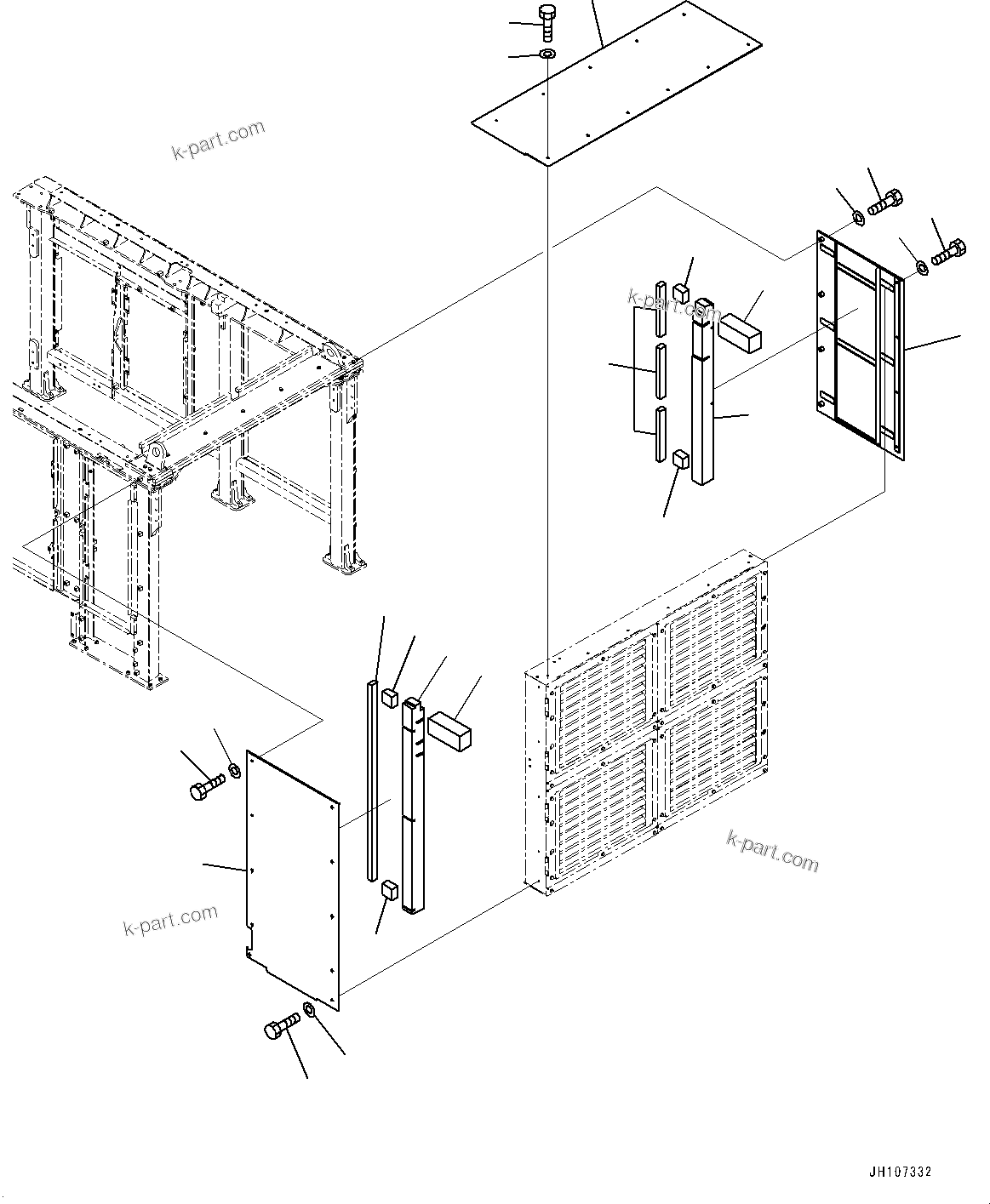 k-part.com
k-part.com
k-part.com
k-part.com
JH107332