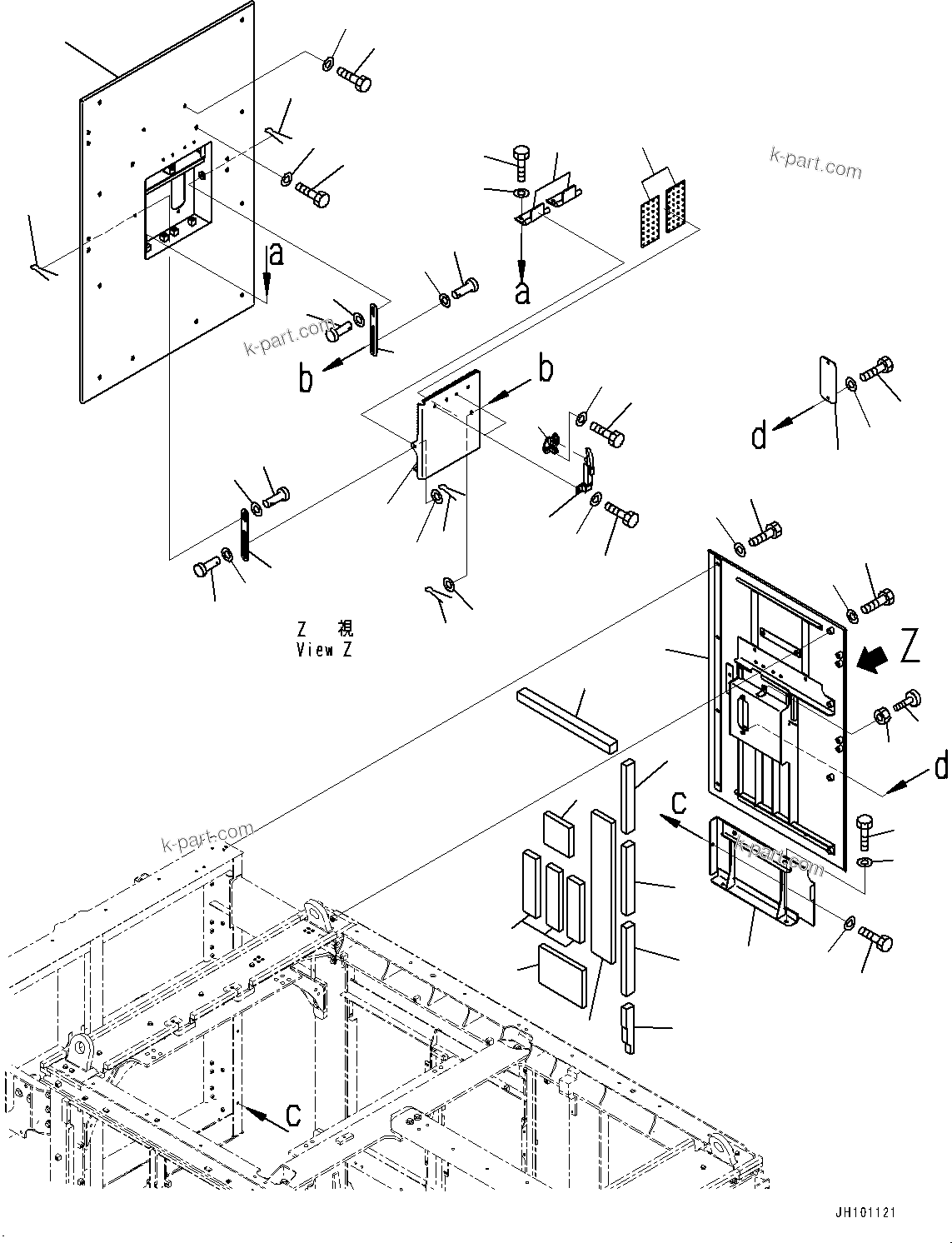 k-part.com

a

a

k-part.com

b

b

d

Z 視
View Z

Z

d

c

k-part.com

k-part.com

c

JH101121