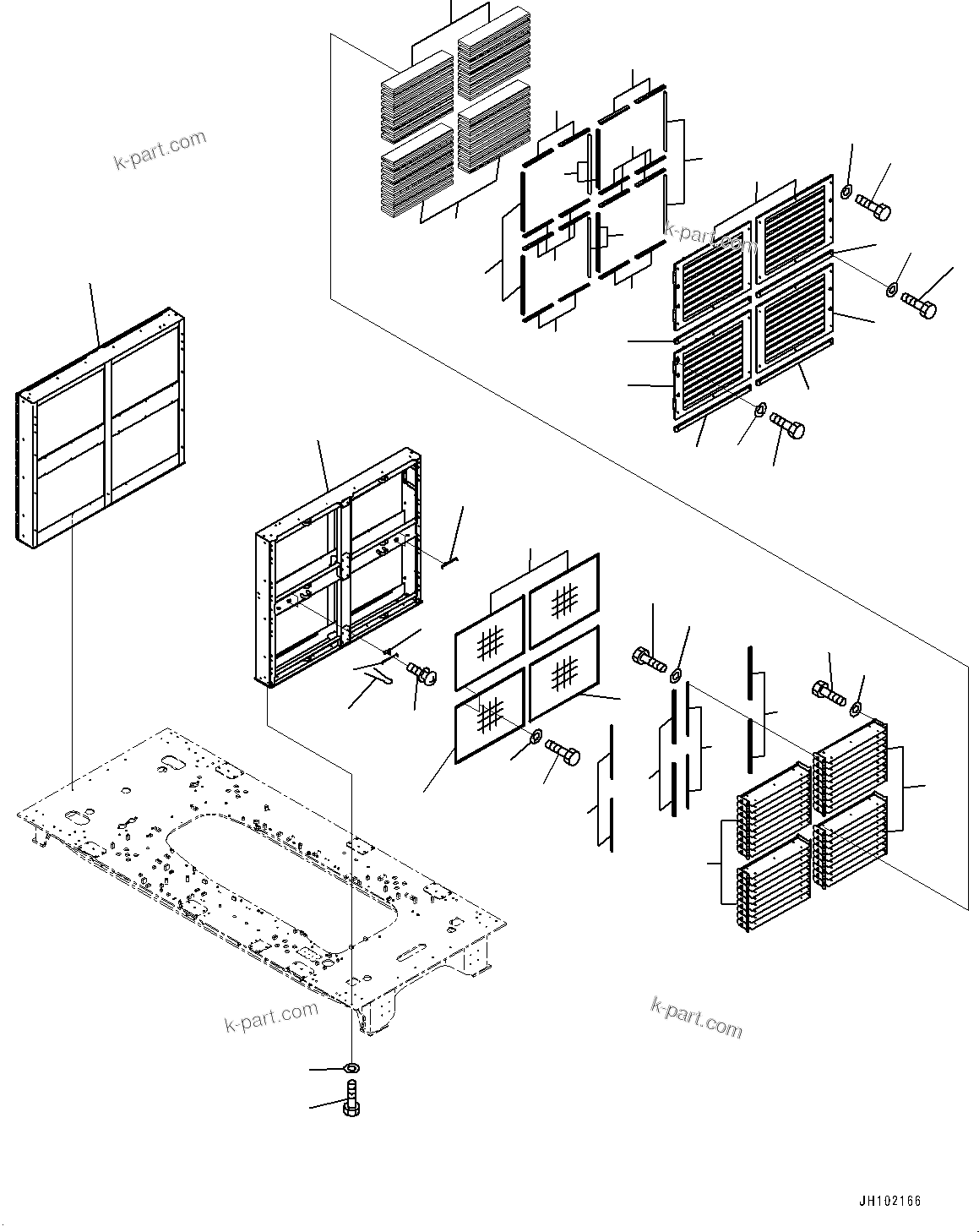 k-part.com
k-part.com
k-part.com
k-part.com
JH102166