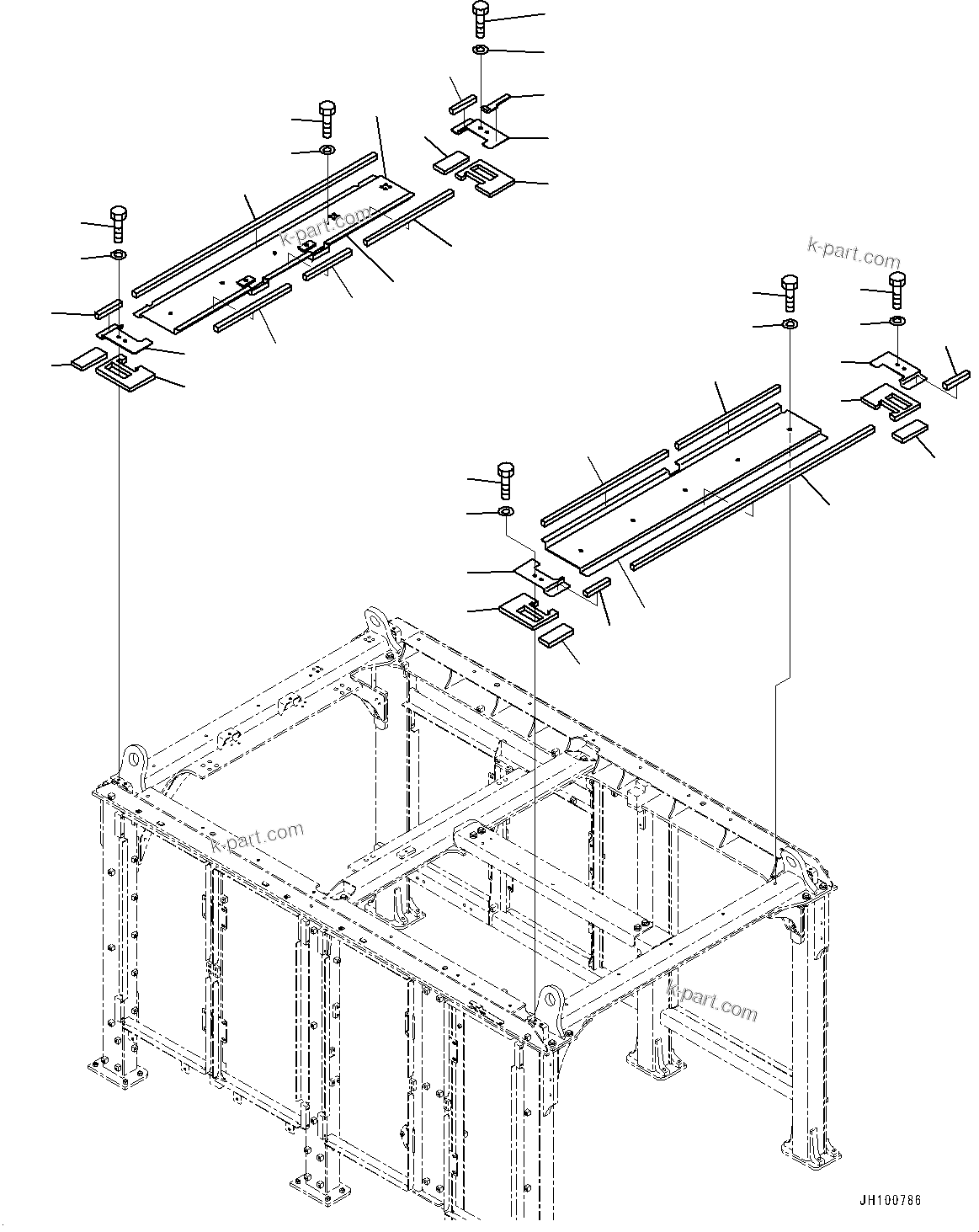 k-part.com

k-part.com

k-part.com

k-part.com

JH100786