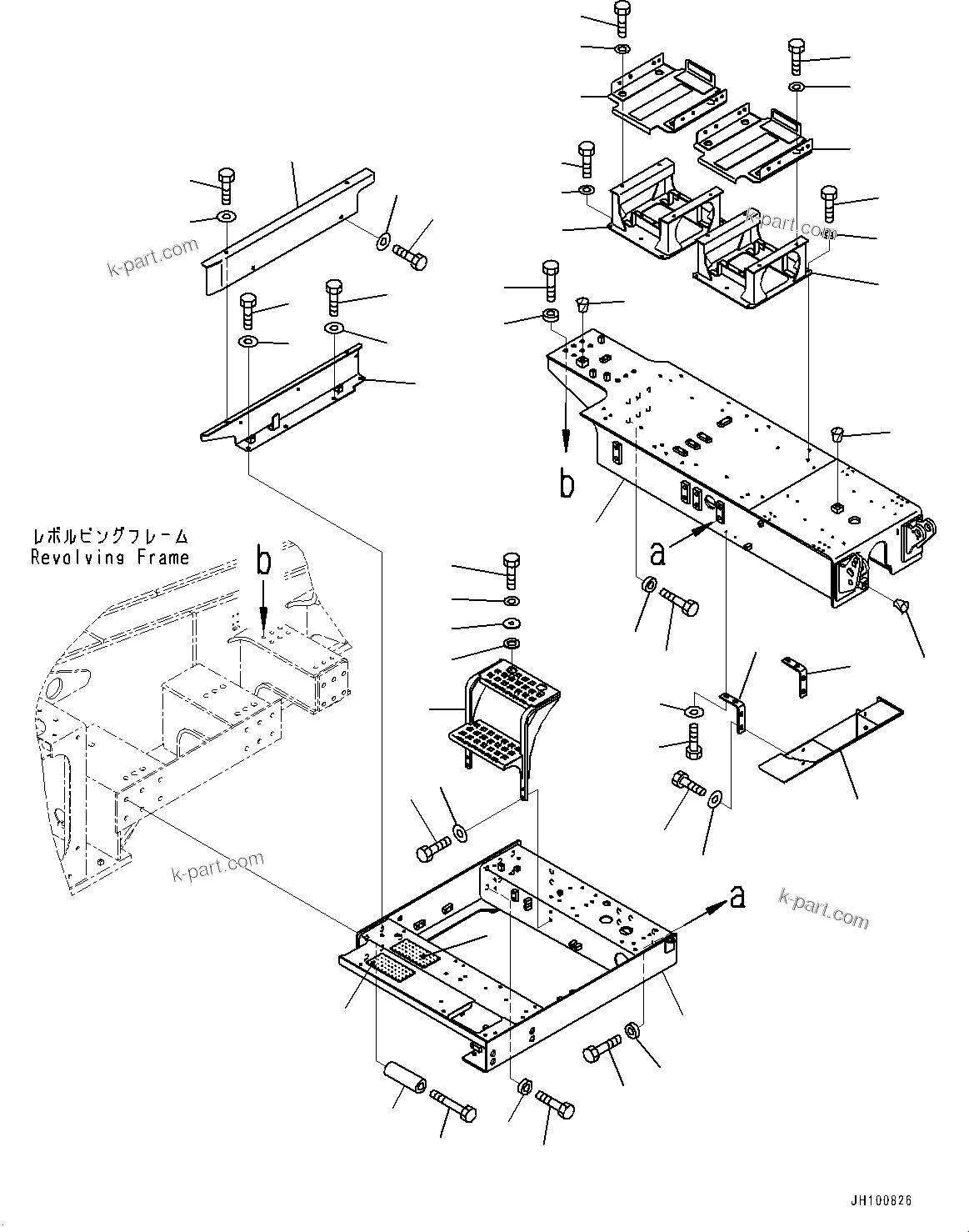 k-part.com

k-part.com

b

レボルビングフレーム
Revolving Frame

b

a

k-part.com

a

k-part.com

JH100826