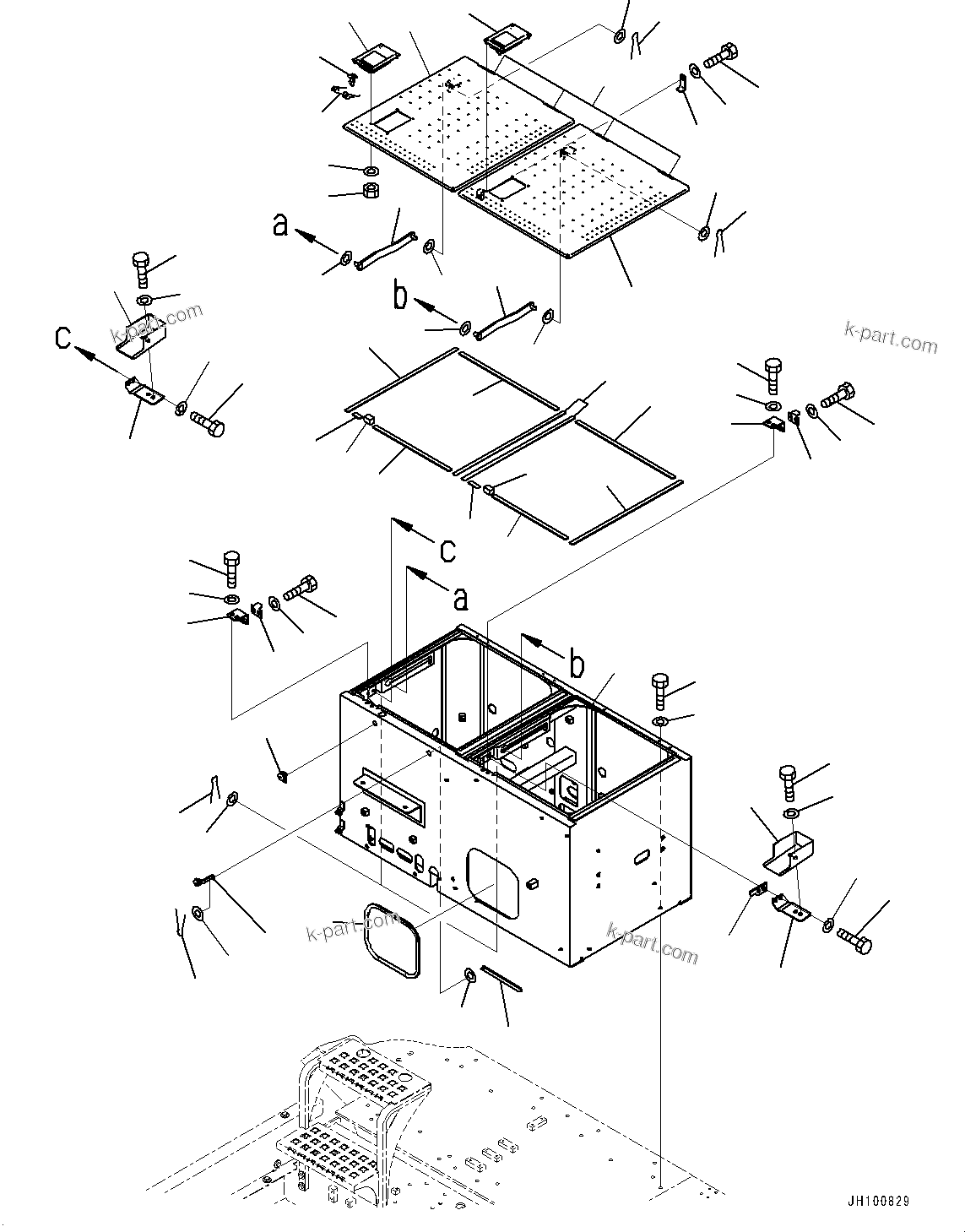 a
b
c
k-part.com
k-part.com
c
a
b
k-part.com
k-part.com
JH100829