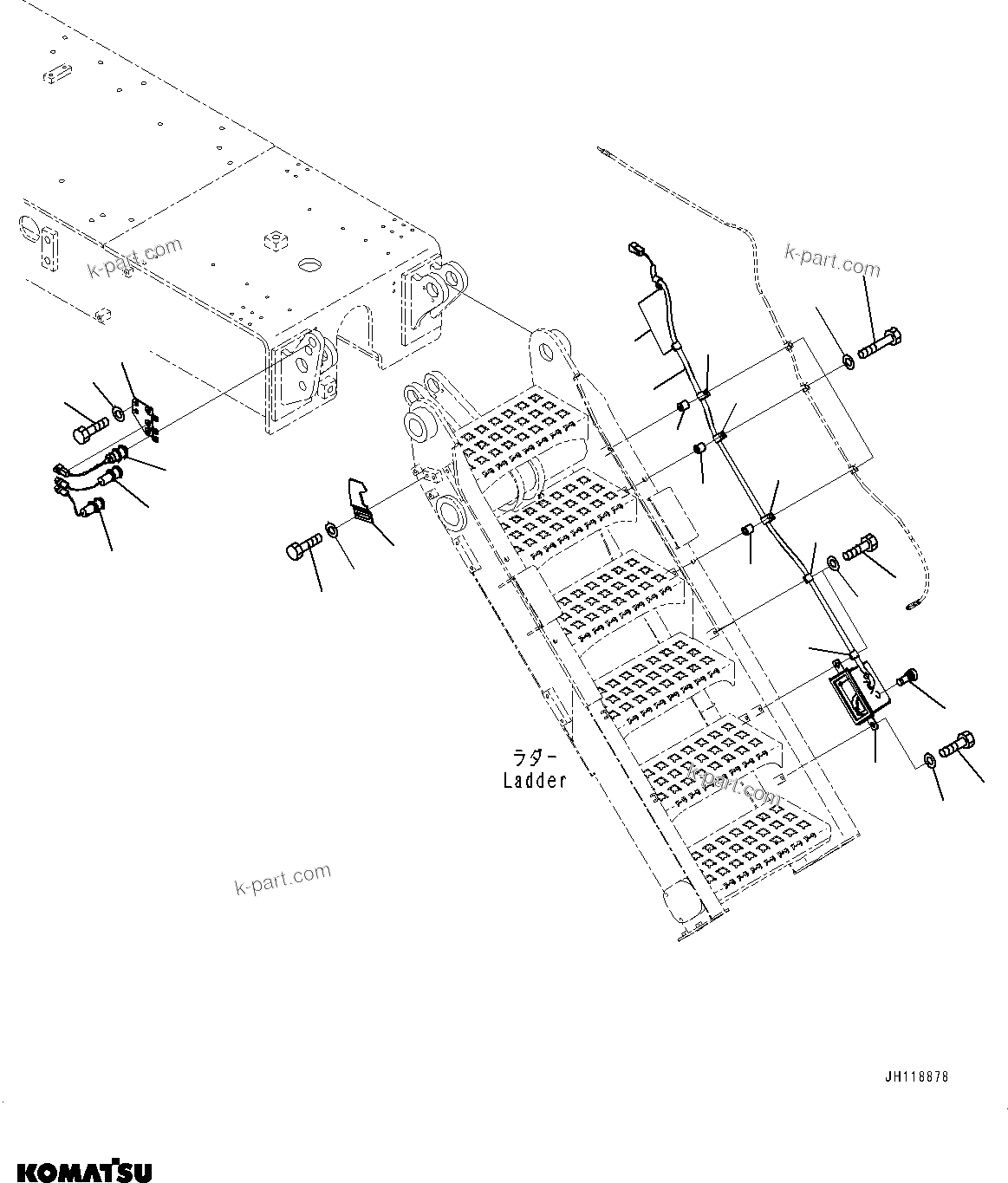 k-part.com

k-part.com

ラダー
Ladder

k-part.com

k-part.com

JH118878

KOMATSU