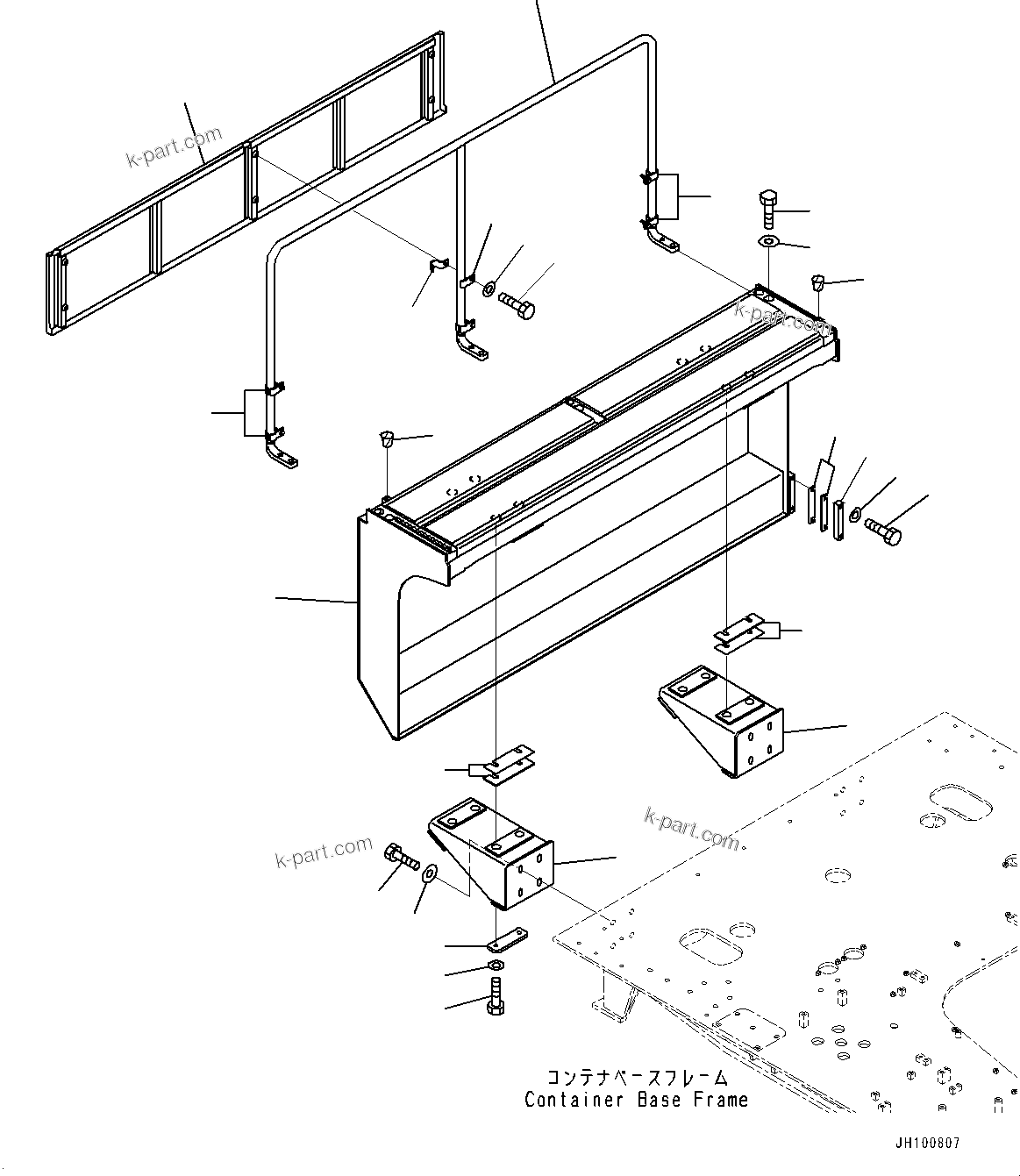 k-part.com

k-part.com

k-part.com

k-part.com

コンテナベースフレーム
Container Base Frame

JH100807