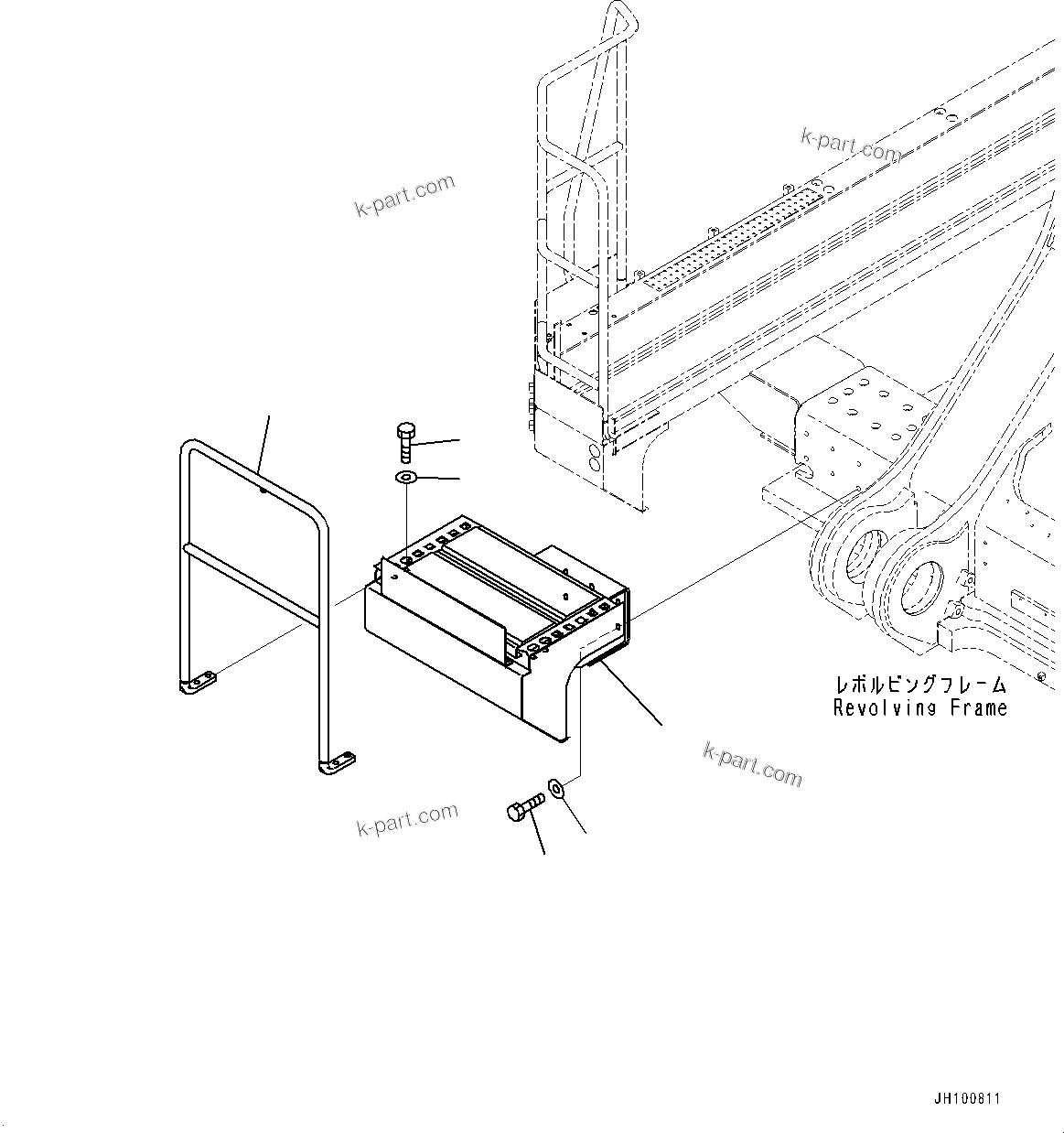 k-part.com

k-part.com

レボルビングフレーム
Revolving Frame

k-part.com

k-part.com

JH100811