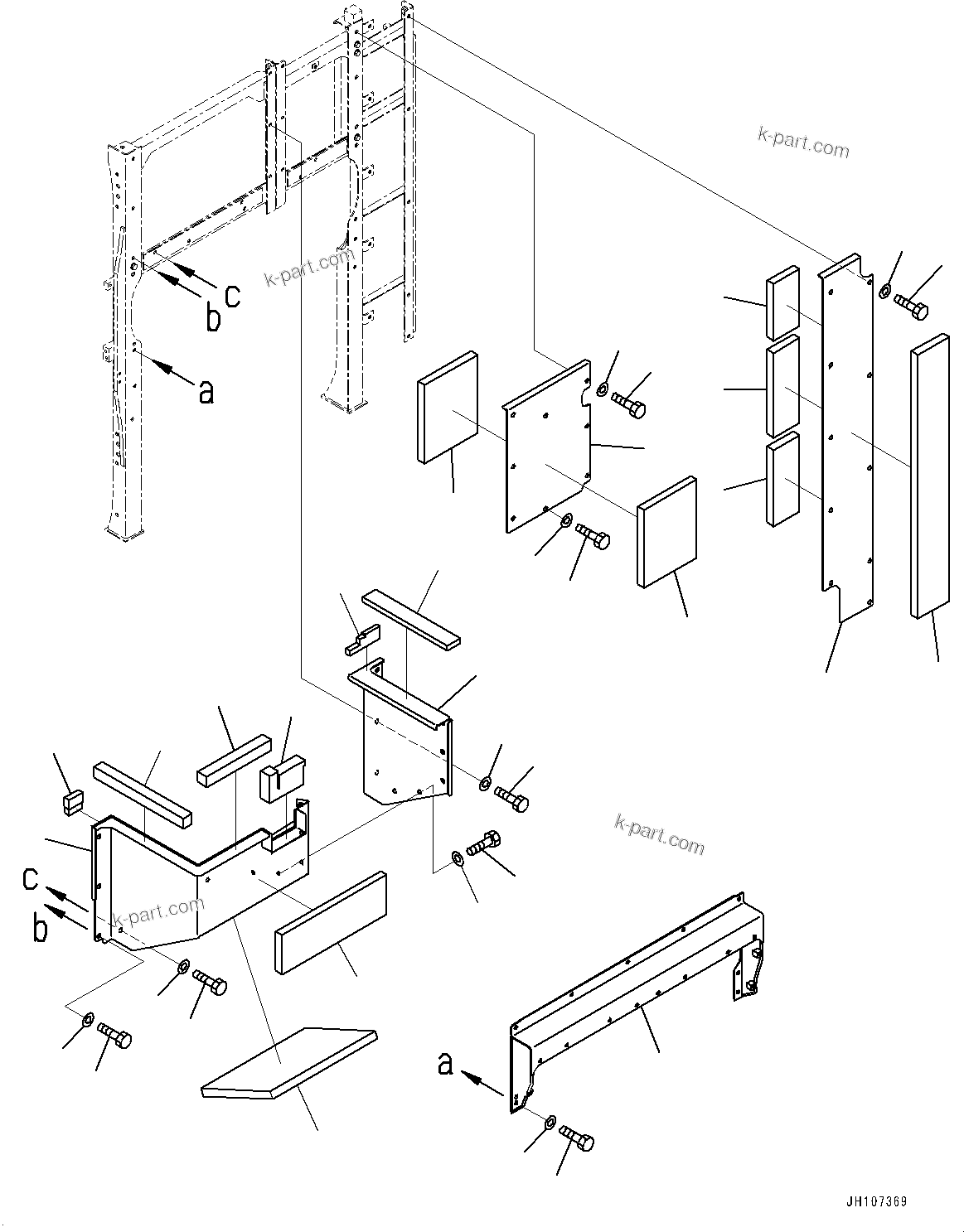 k-part.com

k-part.com

c
b

a

k-part.com

c
b

k-part.com

a

JH107369