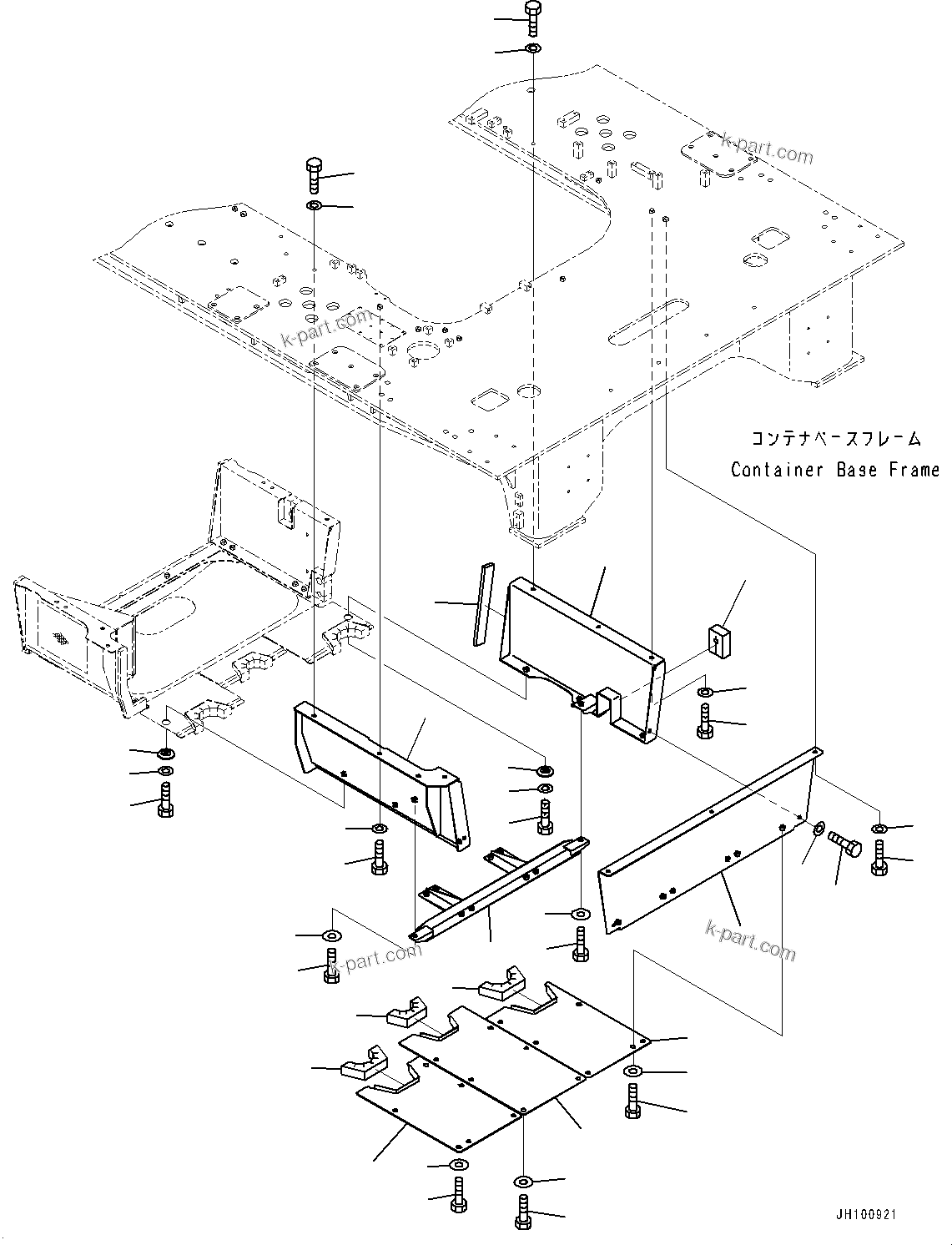 k-part.com

k-part.com

コンテナベースフレーム
Container Base Frame

k-part.com

k-part.com

JH100921