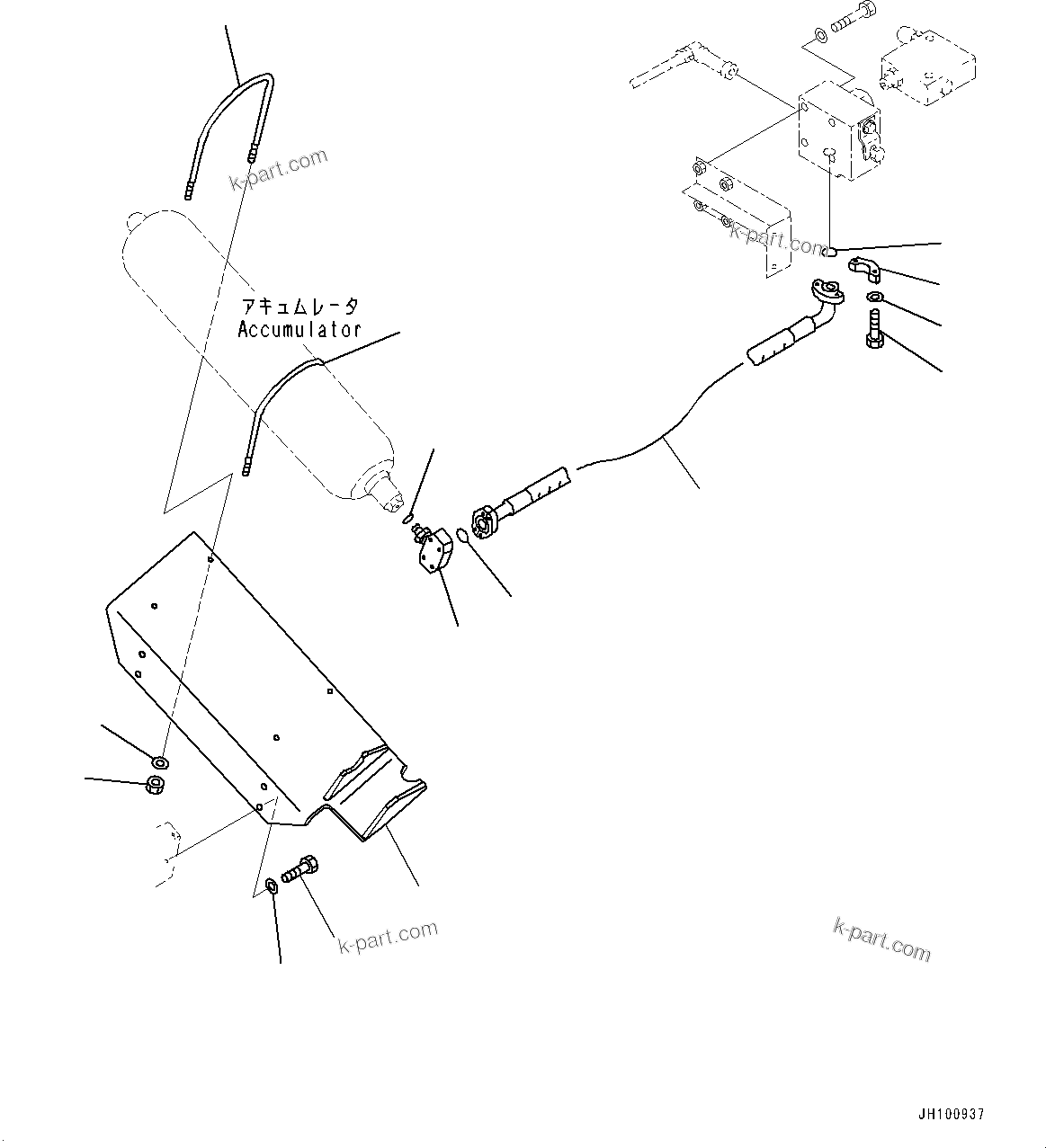 k-part.com

k-part.com

アキュムレータ
Accumulator

k-part.com

k-part.com

JH100937