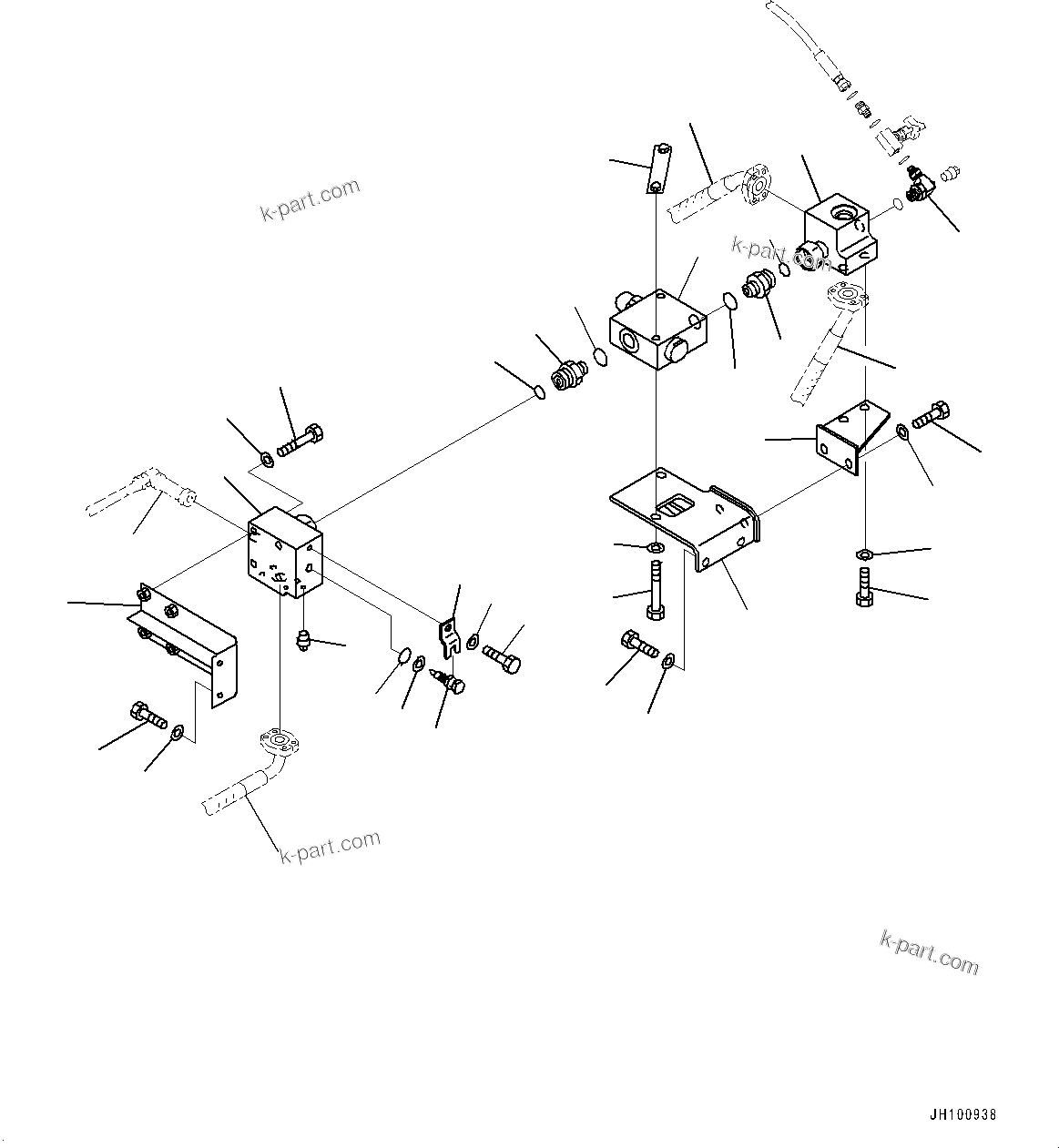 k-part.com

k-part.com

k-part.com

k-part.com

JH100938