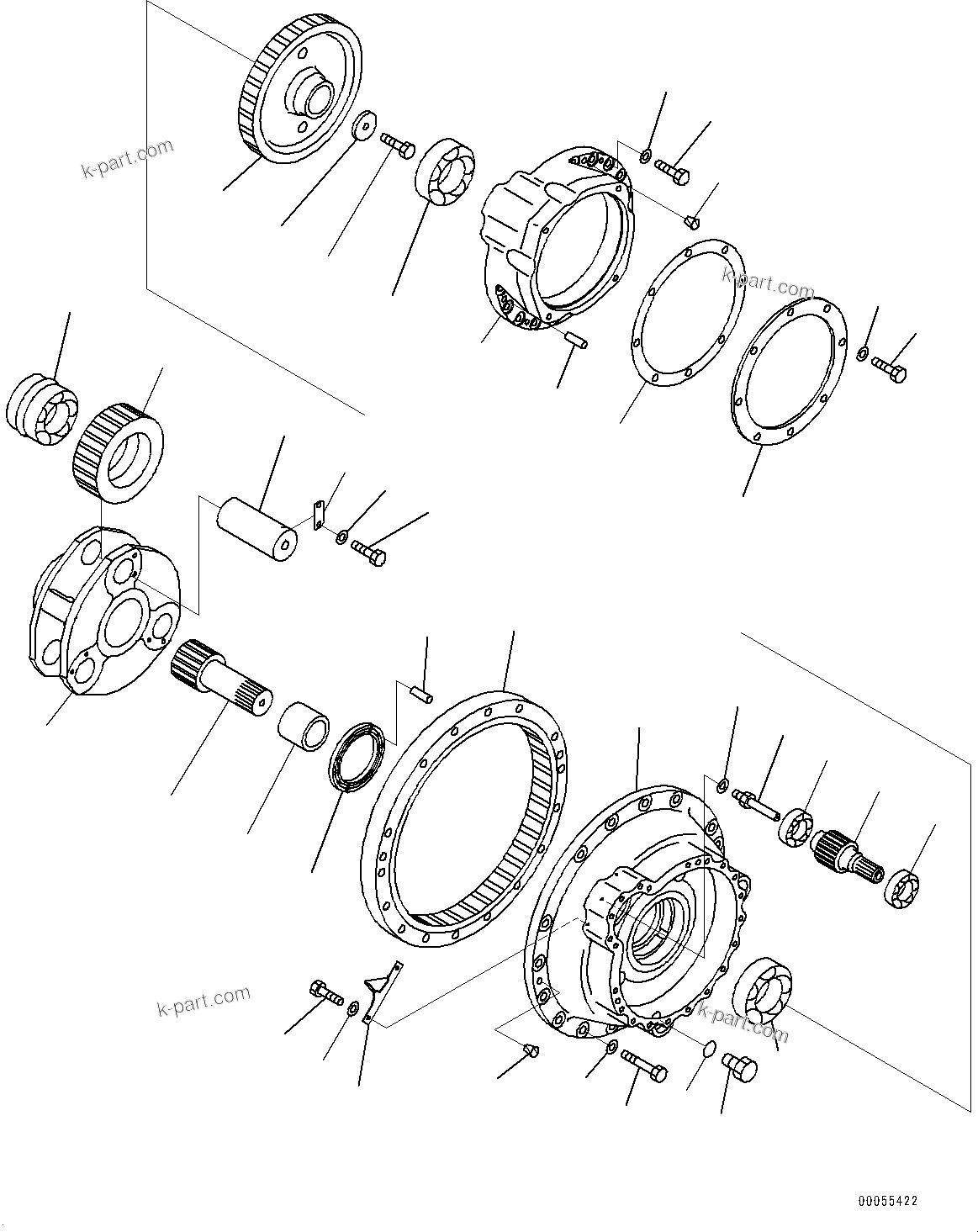 k-part.com

k-part.com

k-part.com

k-part.com

00055422