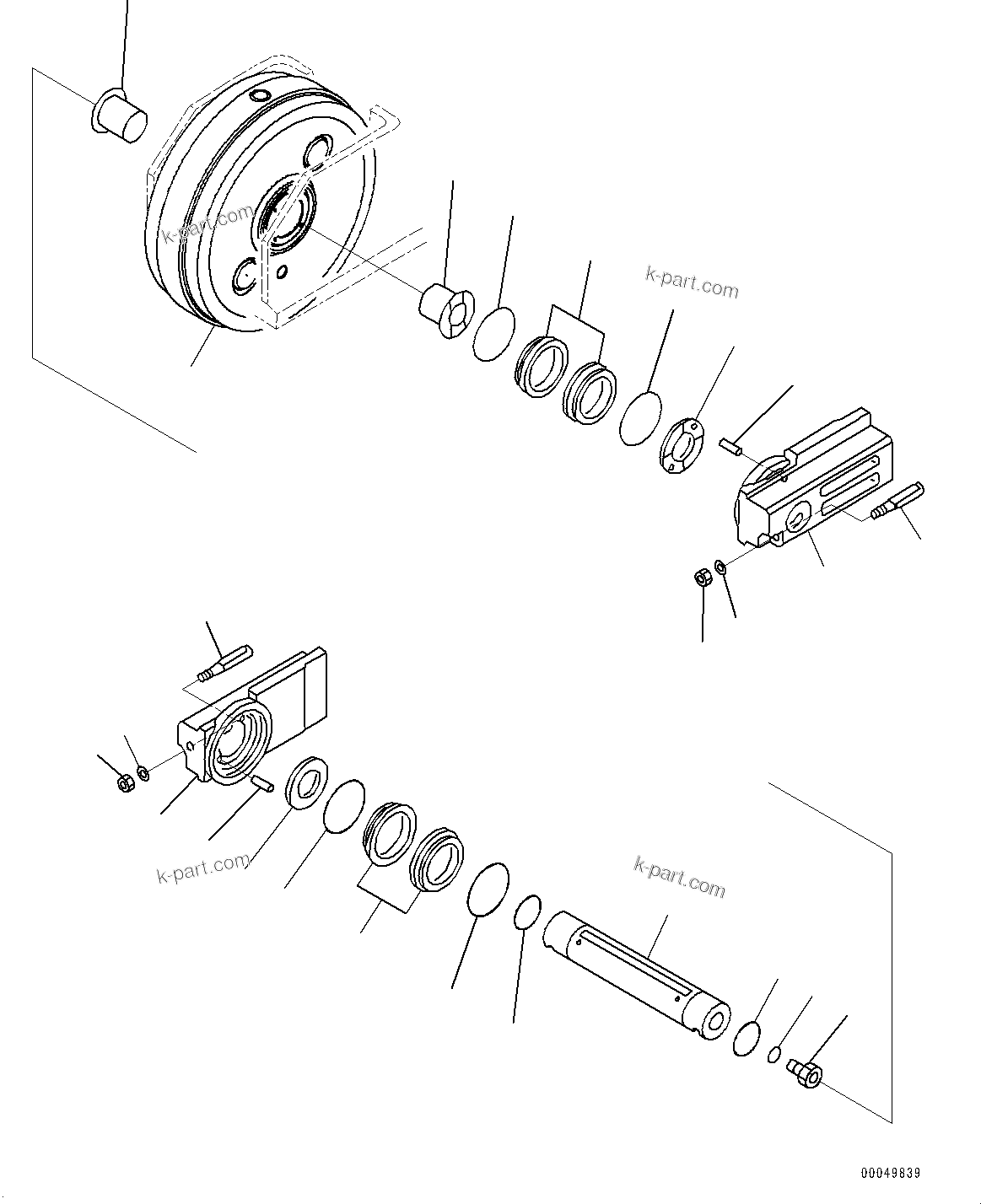 k-part.com

k-part.com

k-part.com

k-part.com

00049839