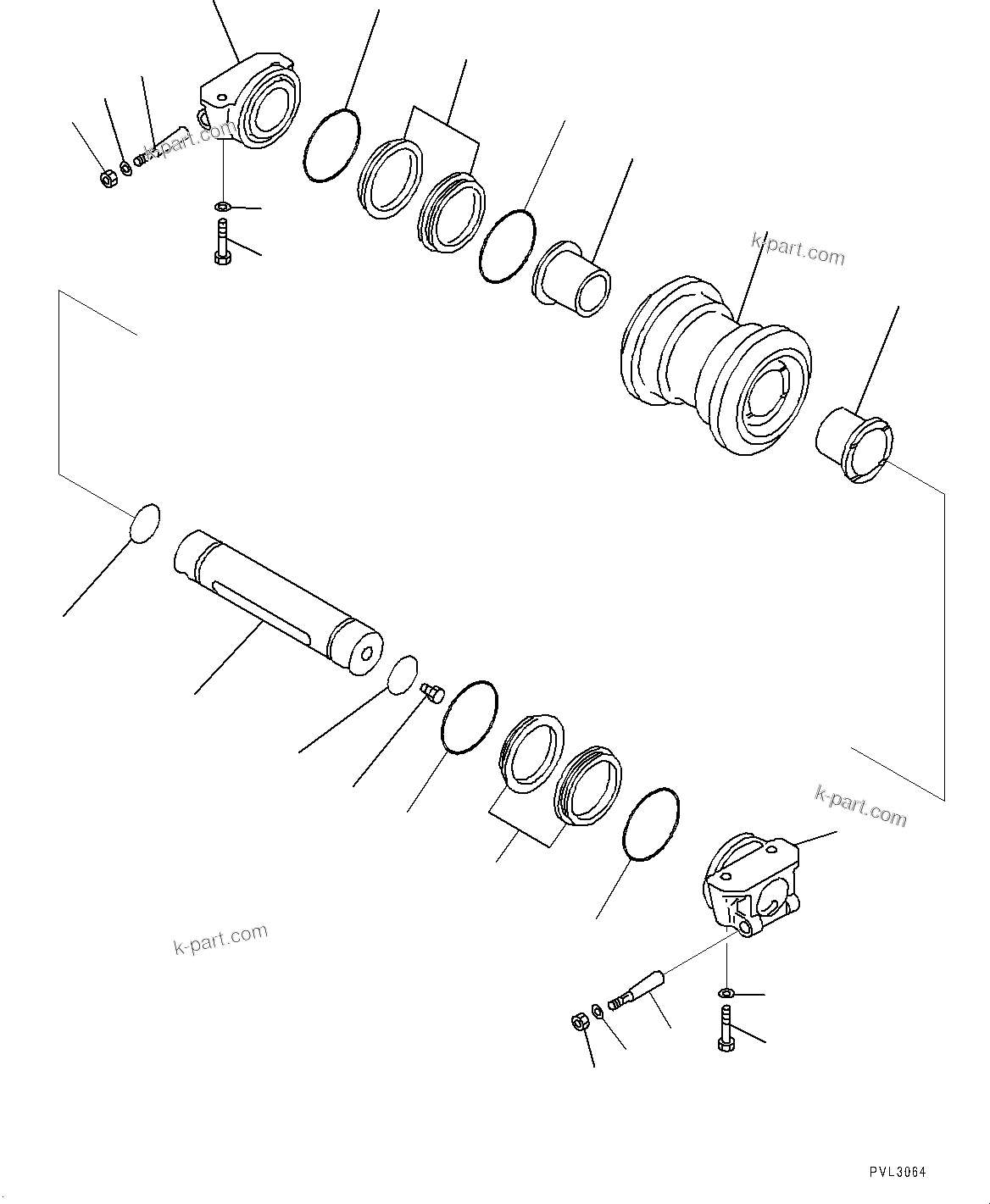 k-part.com

k-part.com

k-part.com

k-part.com

PVL3064