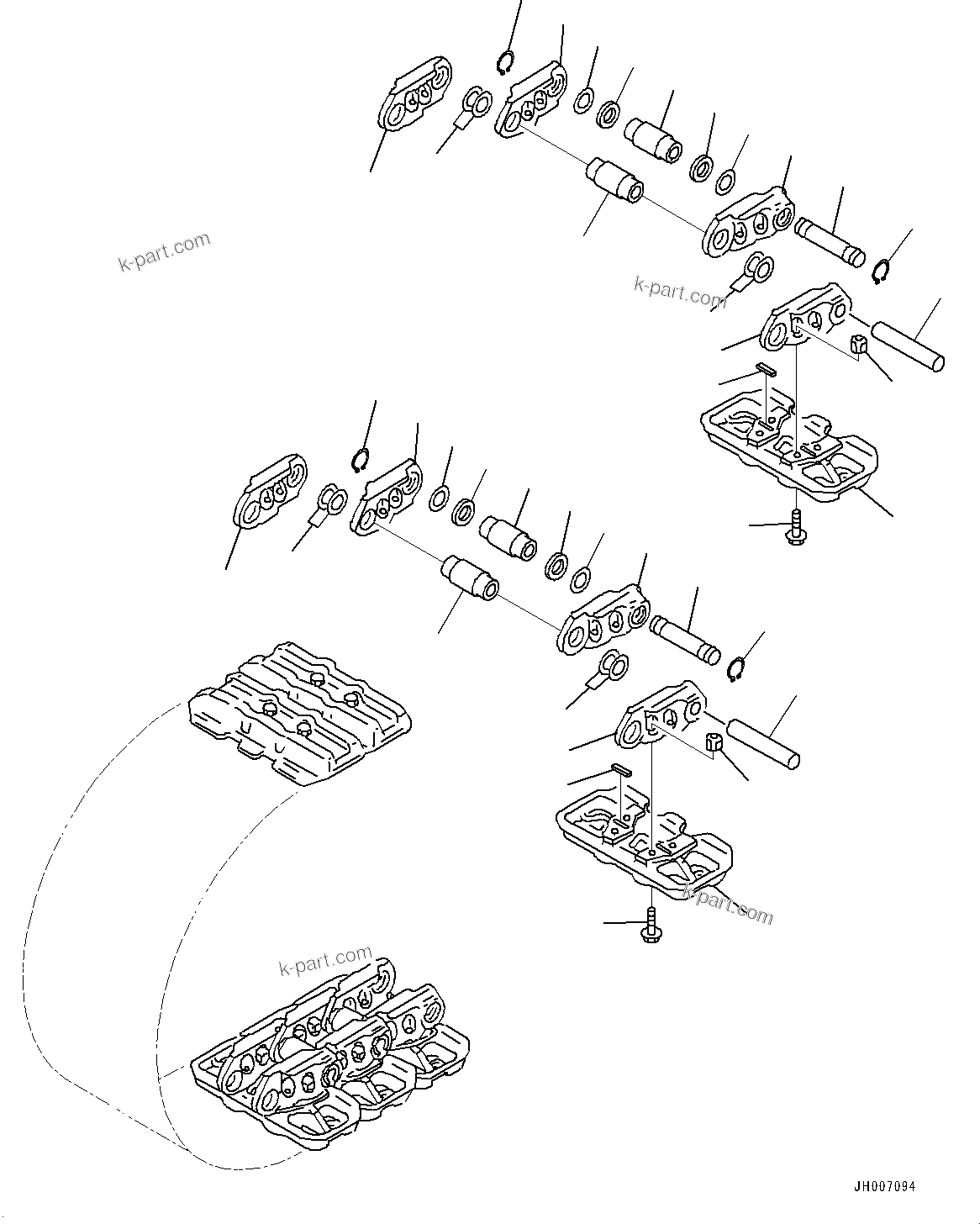 k-part.com

k-part.com

k-part.com

k-part.com

JH007094