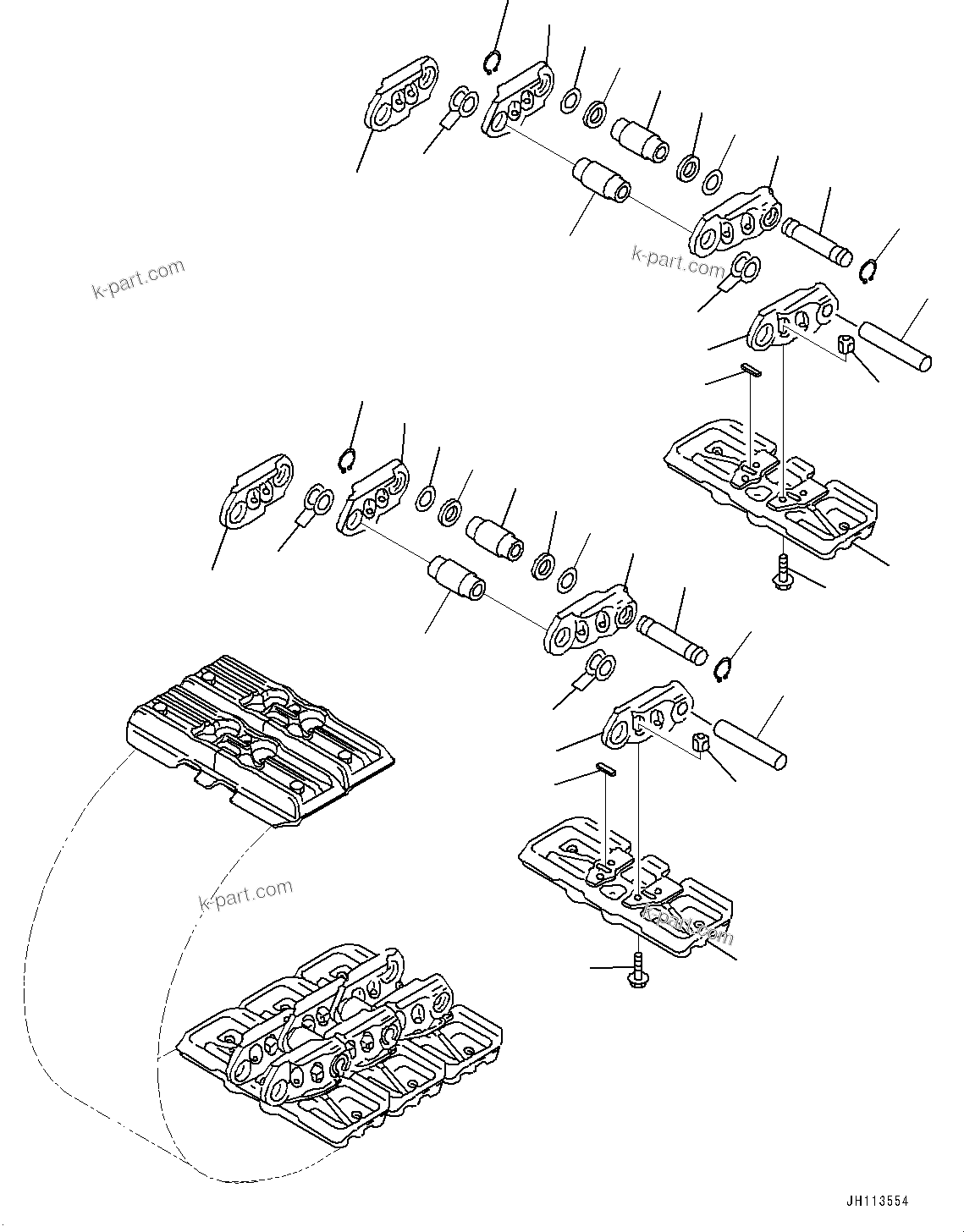 k-part.com

k-part.com

k-part.com

k-part.com

JH113554