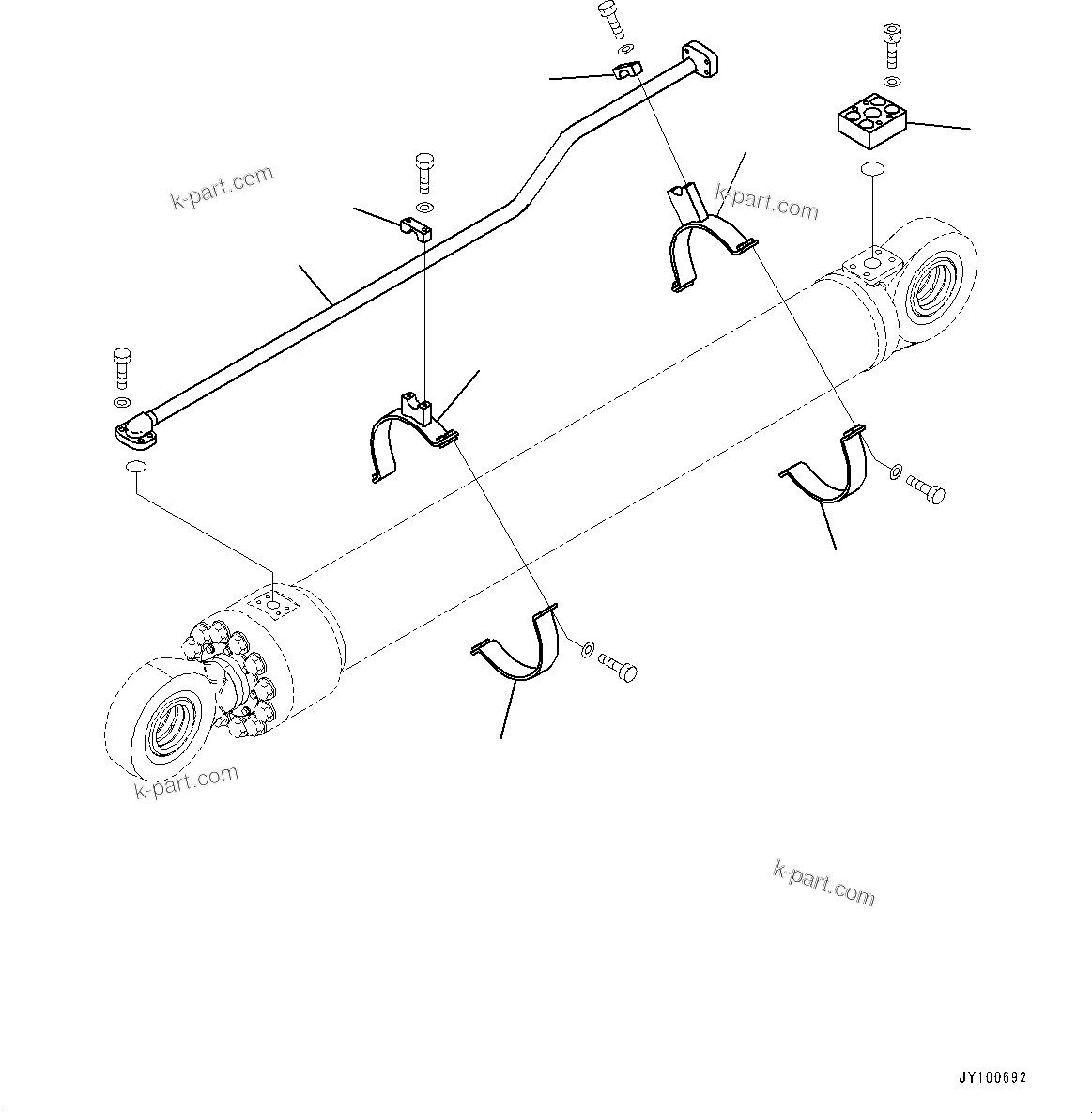 k-part.com

k-part.com

k-part.com

k-part.com

JY100692