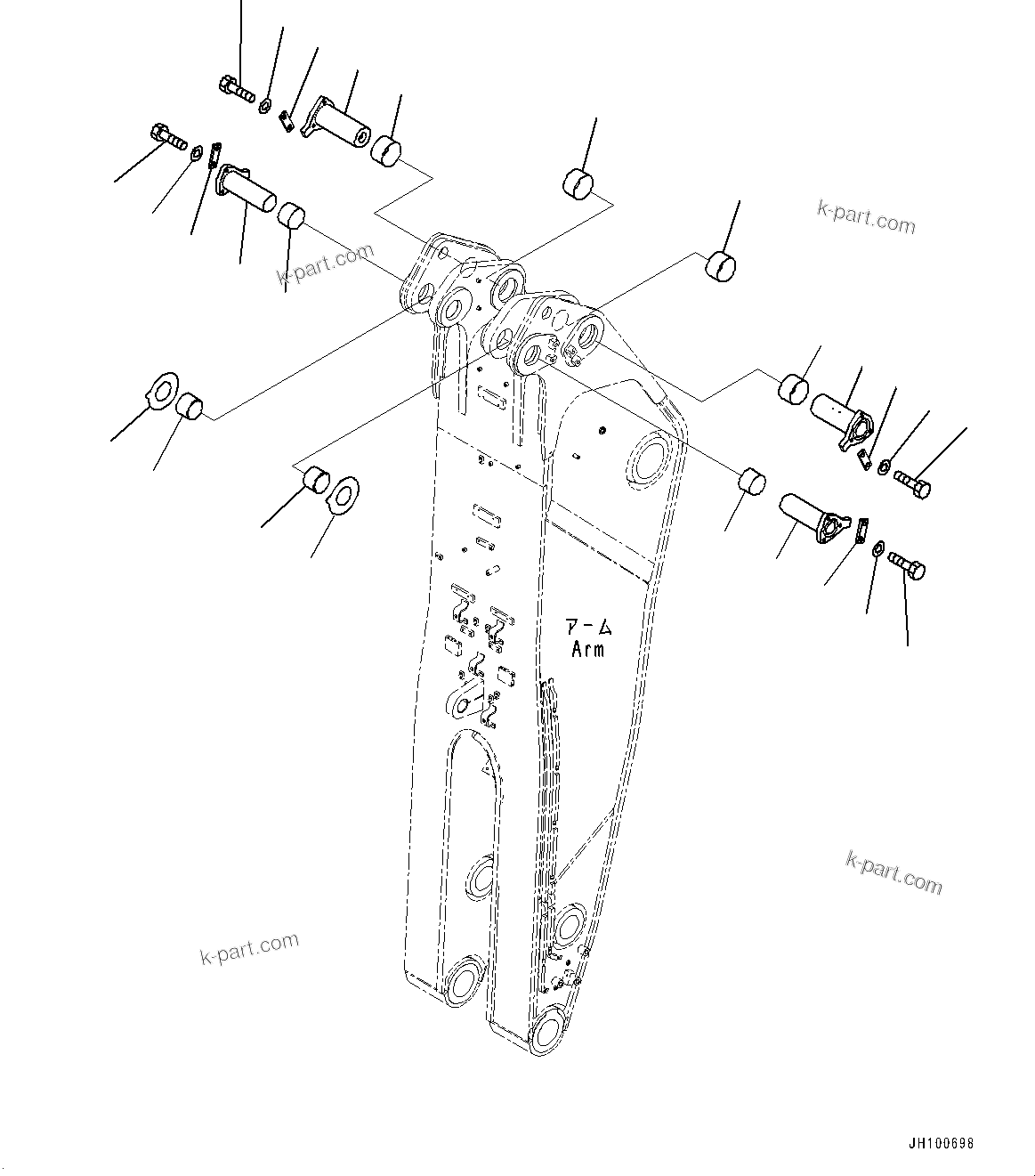 k-part.com

k-part.com

アーム
Arm

k-part.com

k-part.com

JH100698