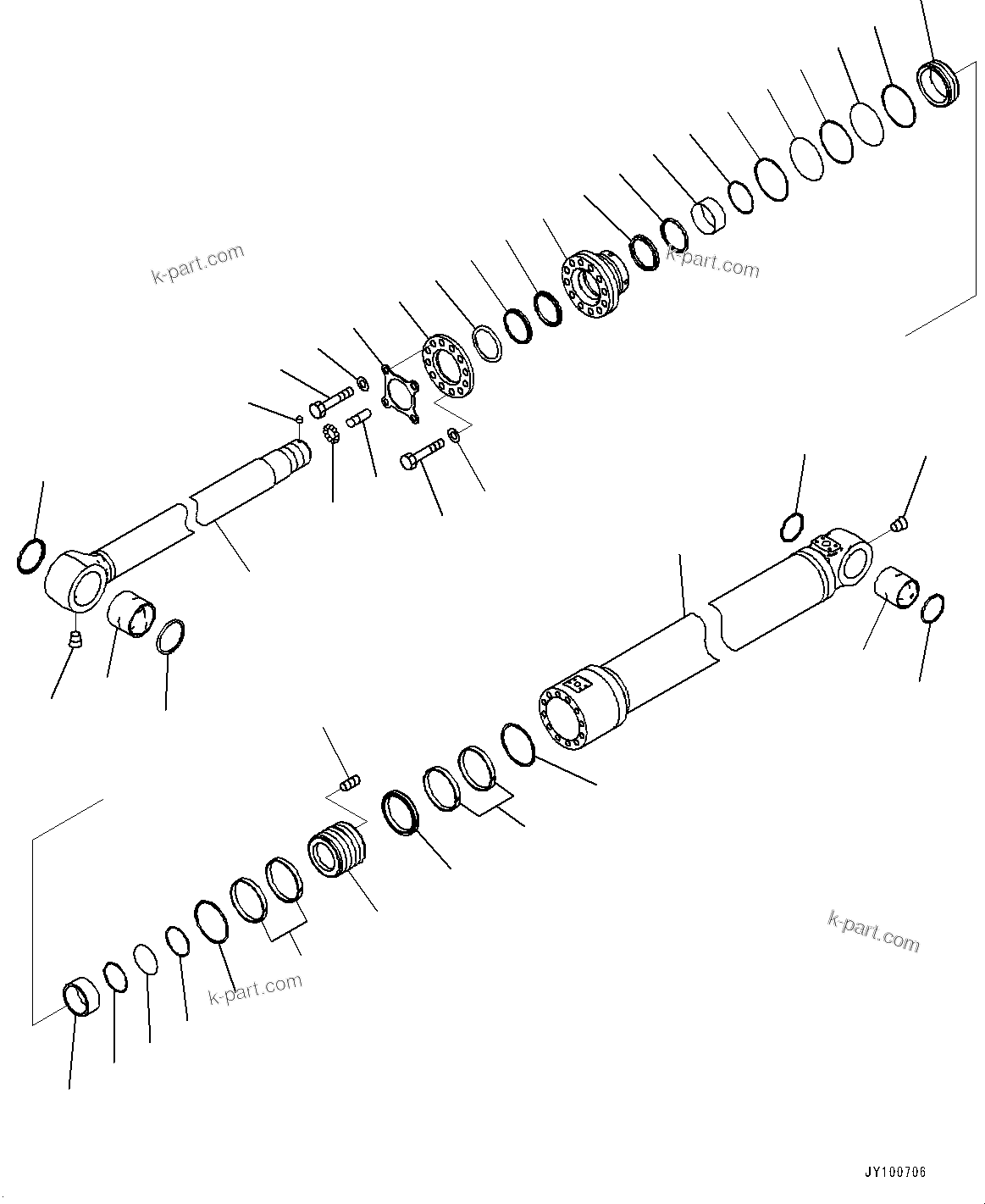 k-part.com

k-part.com

k-part.com

k-part.com

JY100706