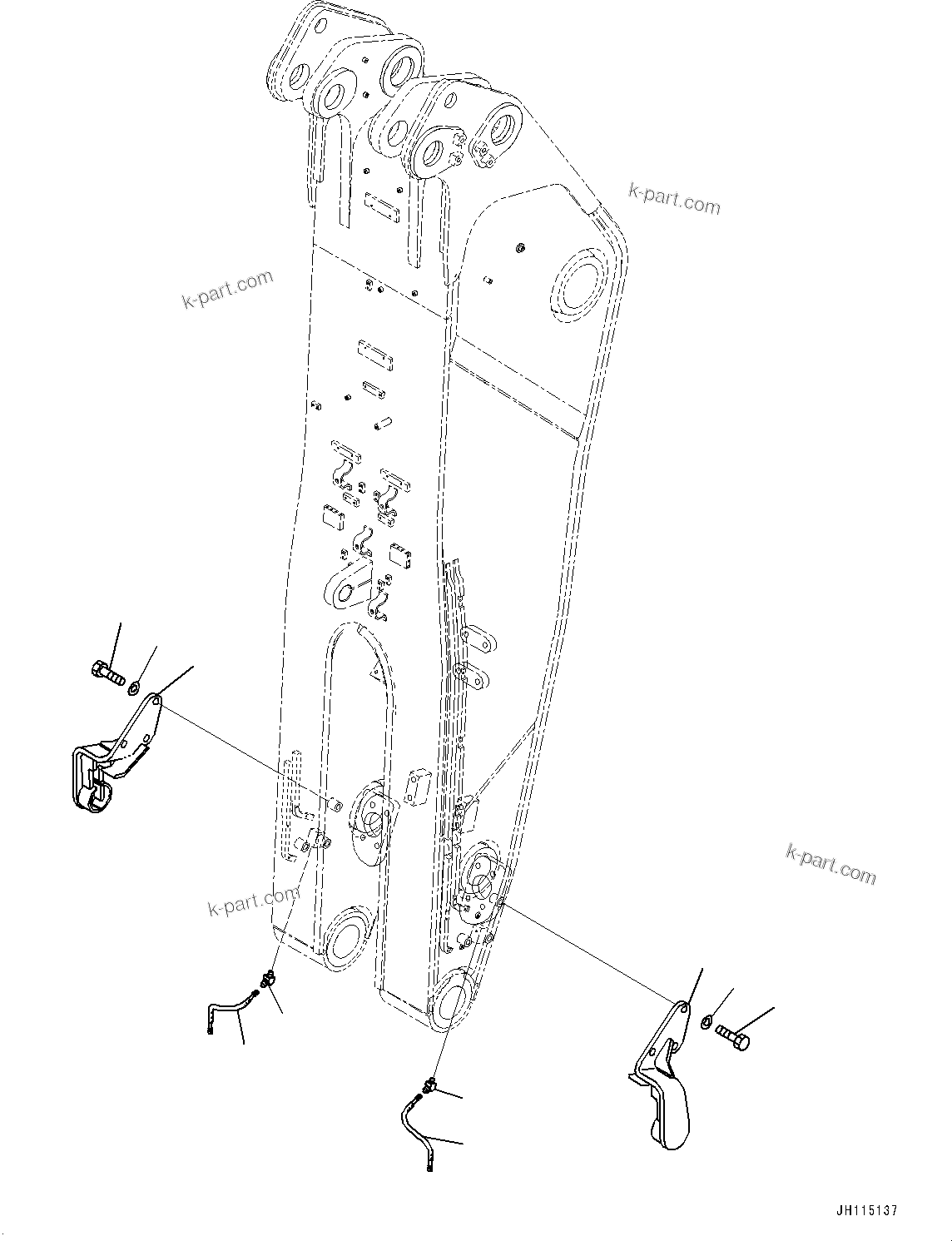 k-part.com

k-part.com

k-part.com

k-part.com

JH115137