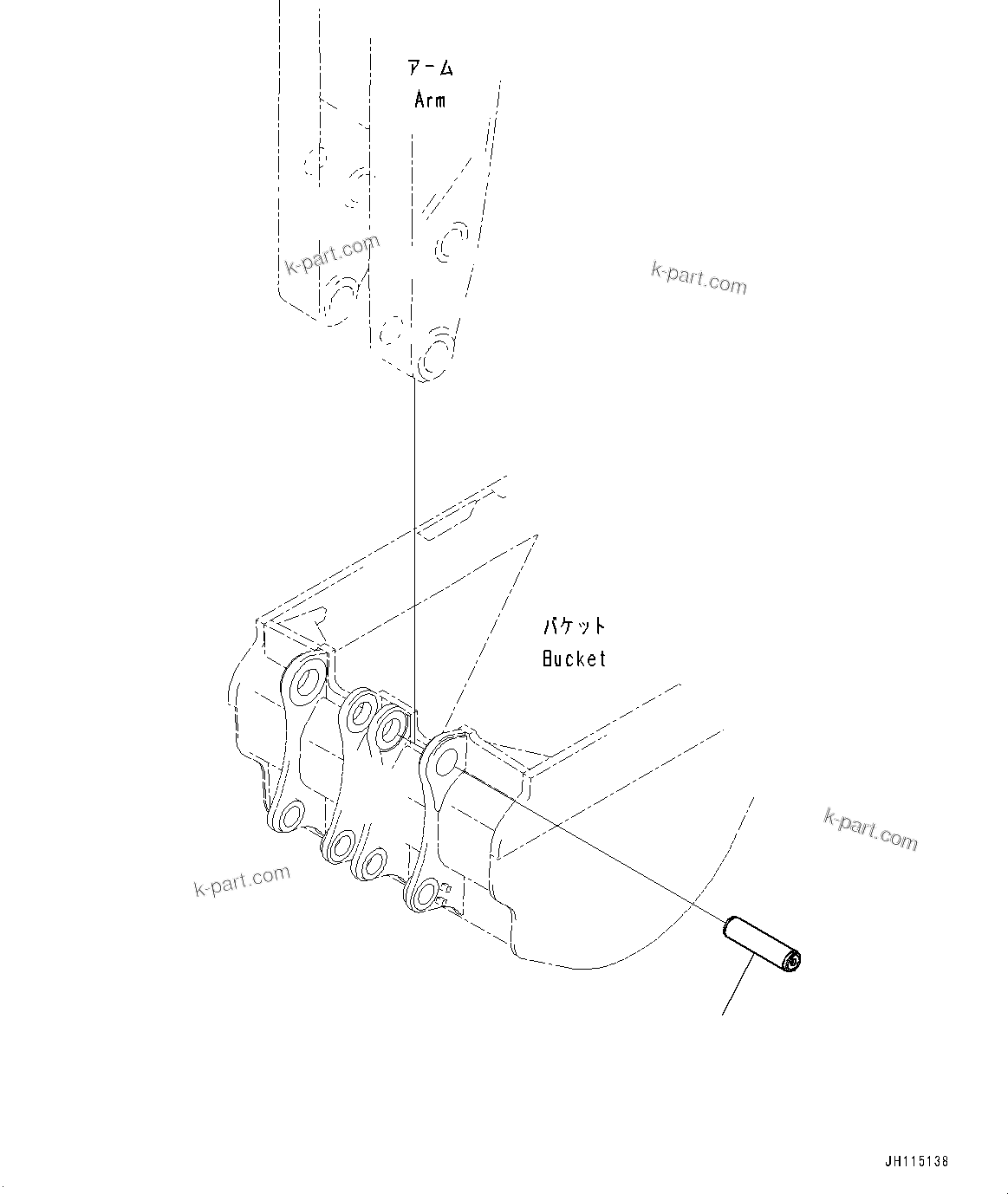 アーム
Arm

k-part.com

k-part.com

バケット
Bucket

k-part.com

k-part.com

JH115138