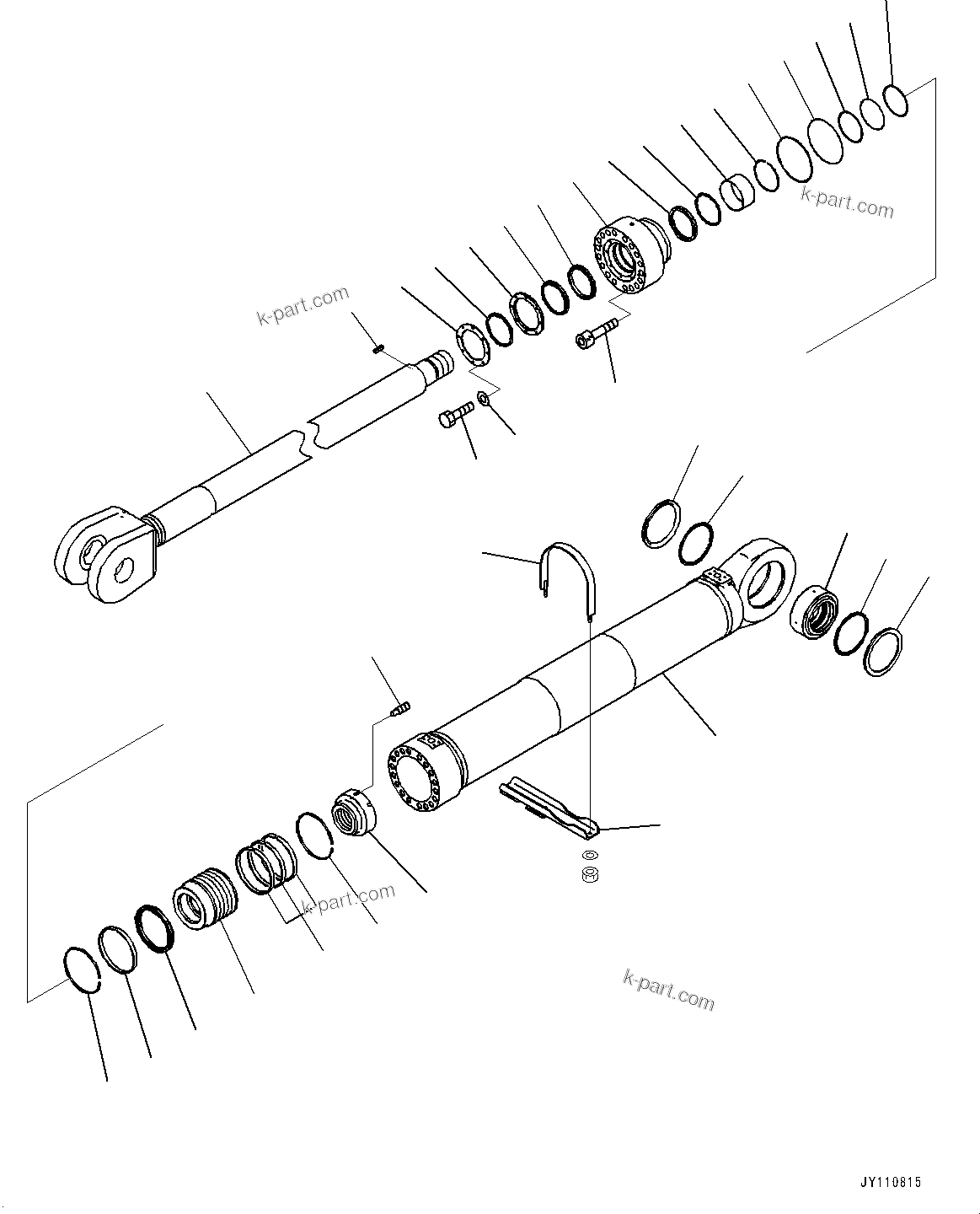 k-part.com

k-part.com

k-part.com

k-part.com

JY110815