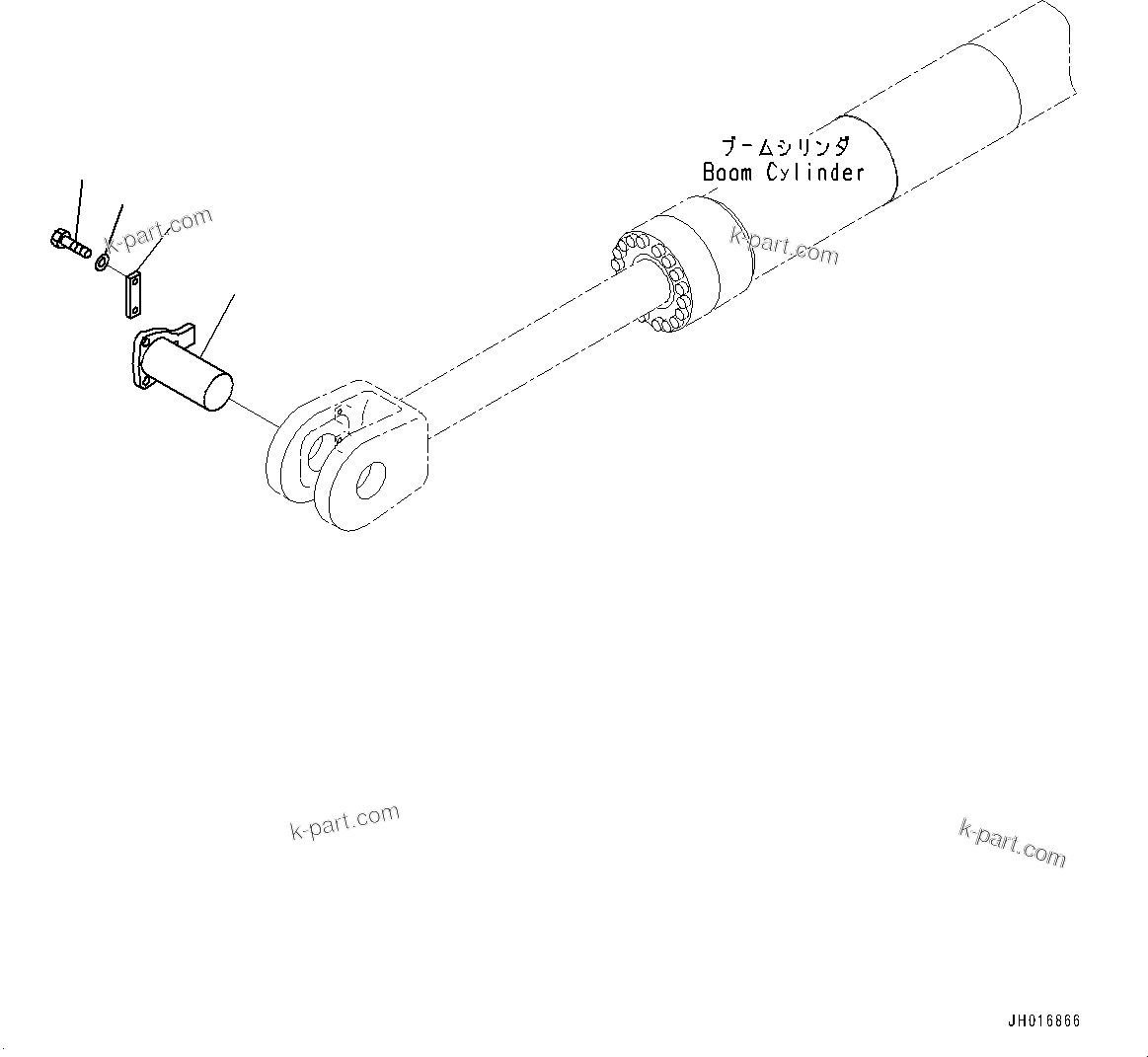 k-part.com

ブームシリンダ
Boom Cylinder

k-part.com

k-part.com

k-part.com

JH016866