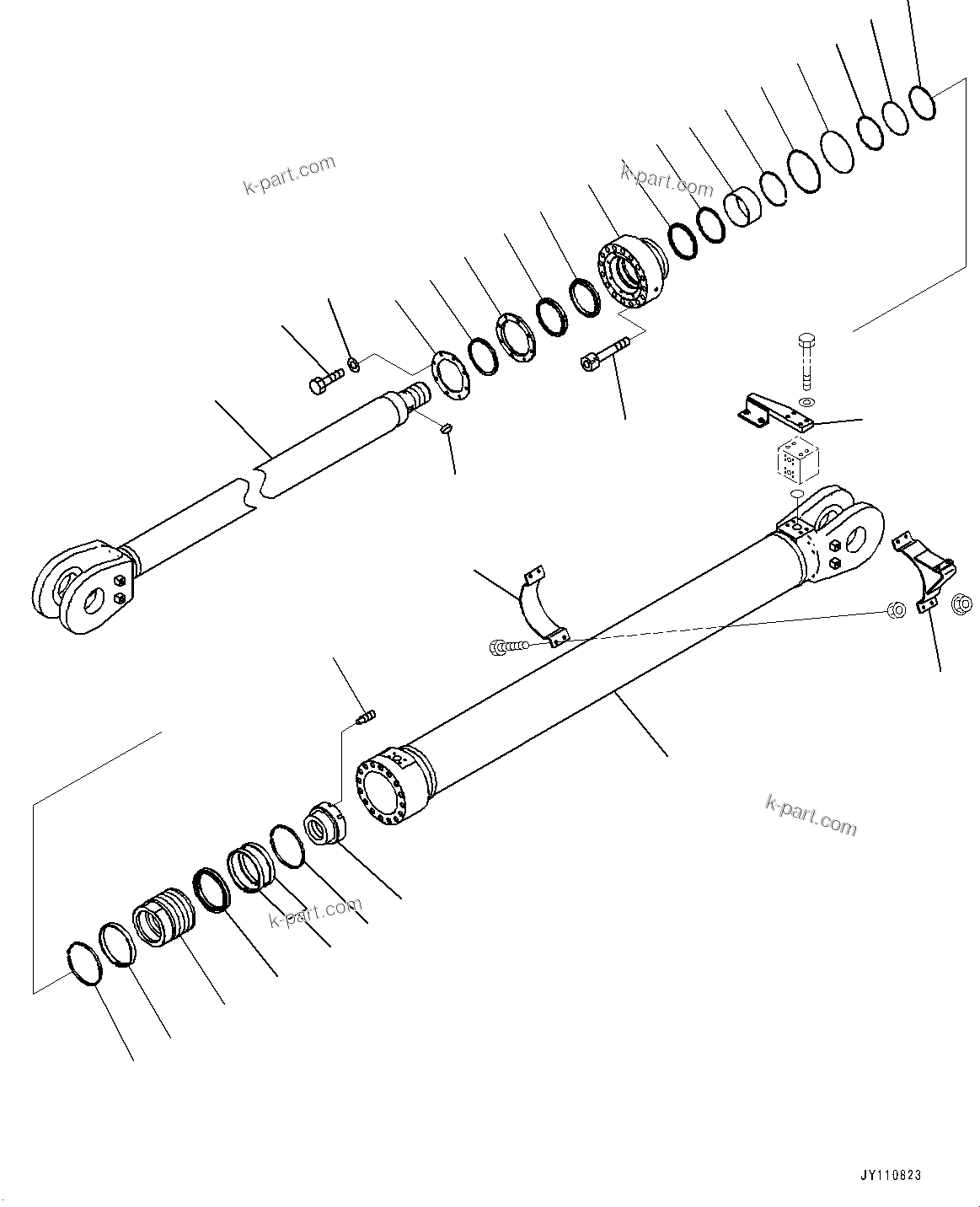 k-part.com

k-part.com

k-part.com

k-part.com

JY110823