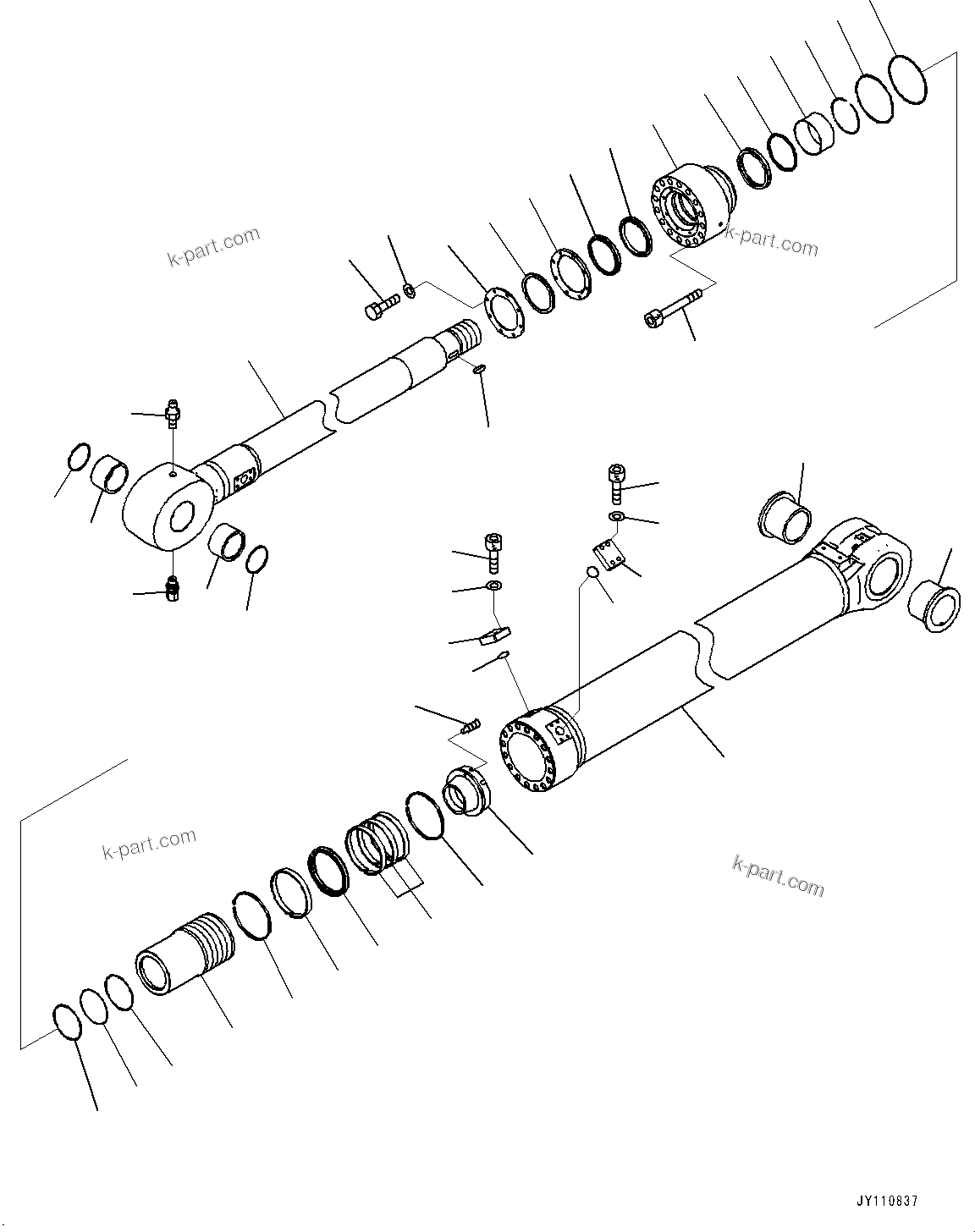 k-part.com

k-part.com

k-part.com

k-part.com

JY110837