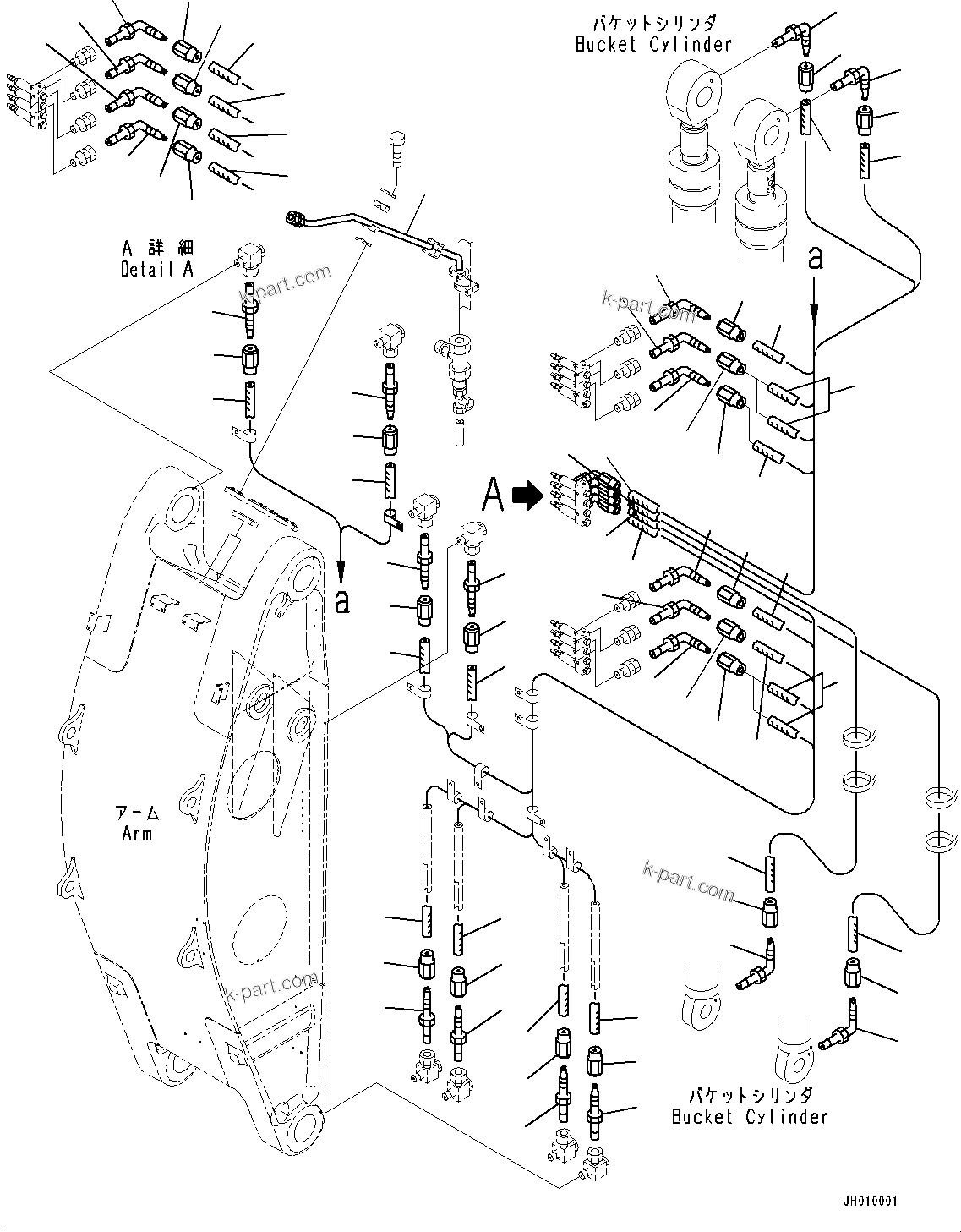 バケットシリンダ
Bucket Cylinder

A 詳細
Detail A

k-part.com

k-part.com

a

A

a

アーム
Arm

k-part.com

k-part.com

バケットシリンダ
Bucket Cylinder

JH010001