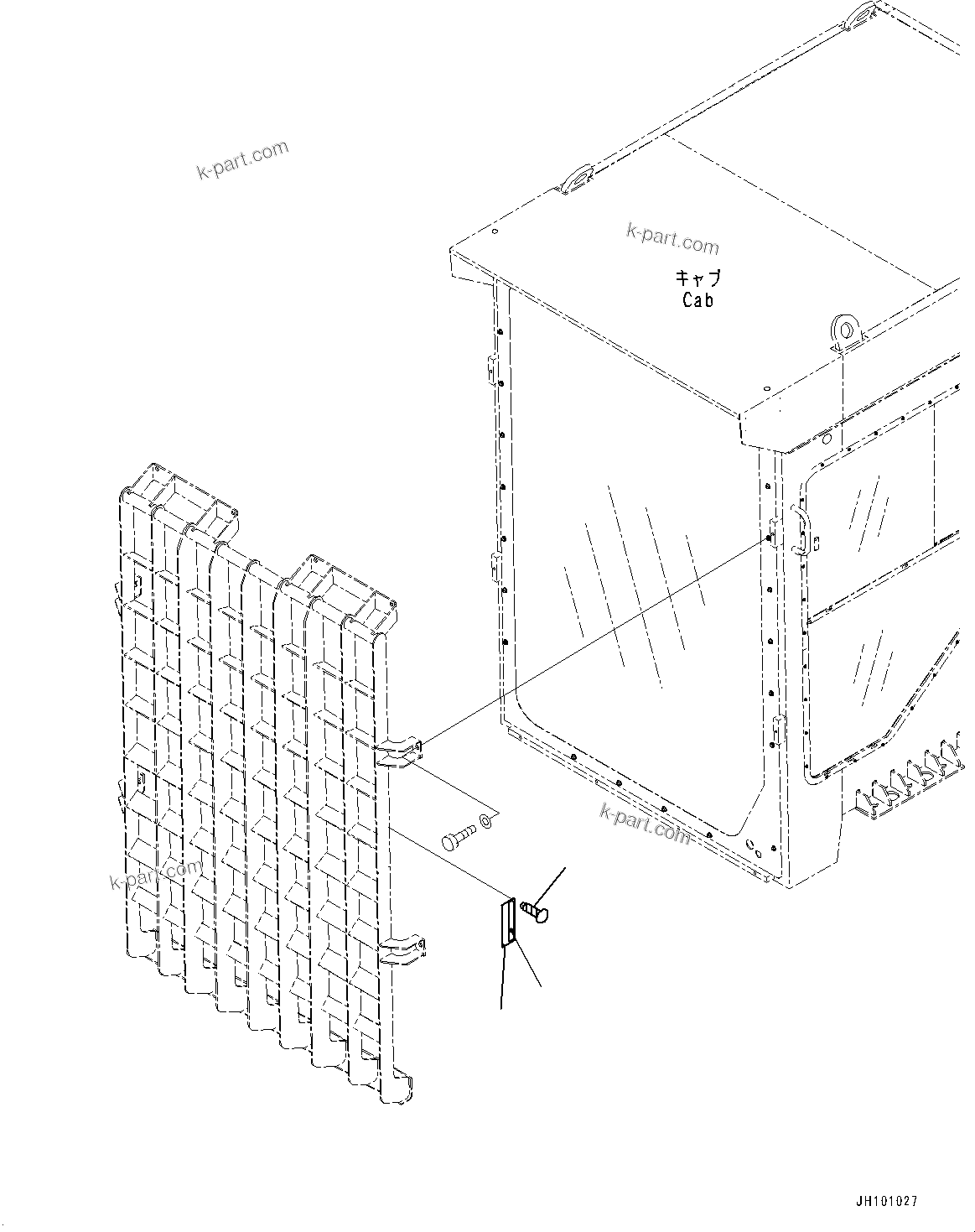 k-part.com

k-part.com

キャブ
Cab

k-part.com

k-part.com

JH101027