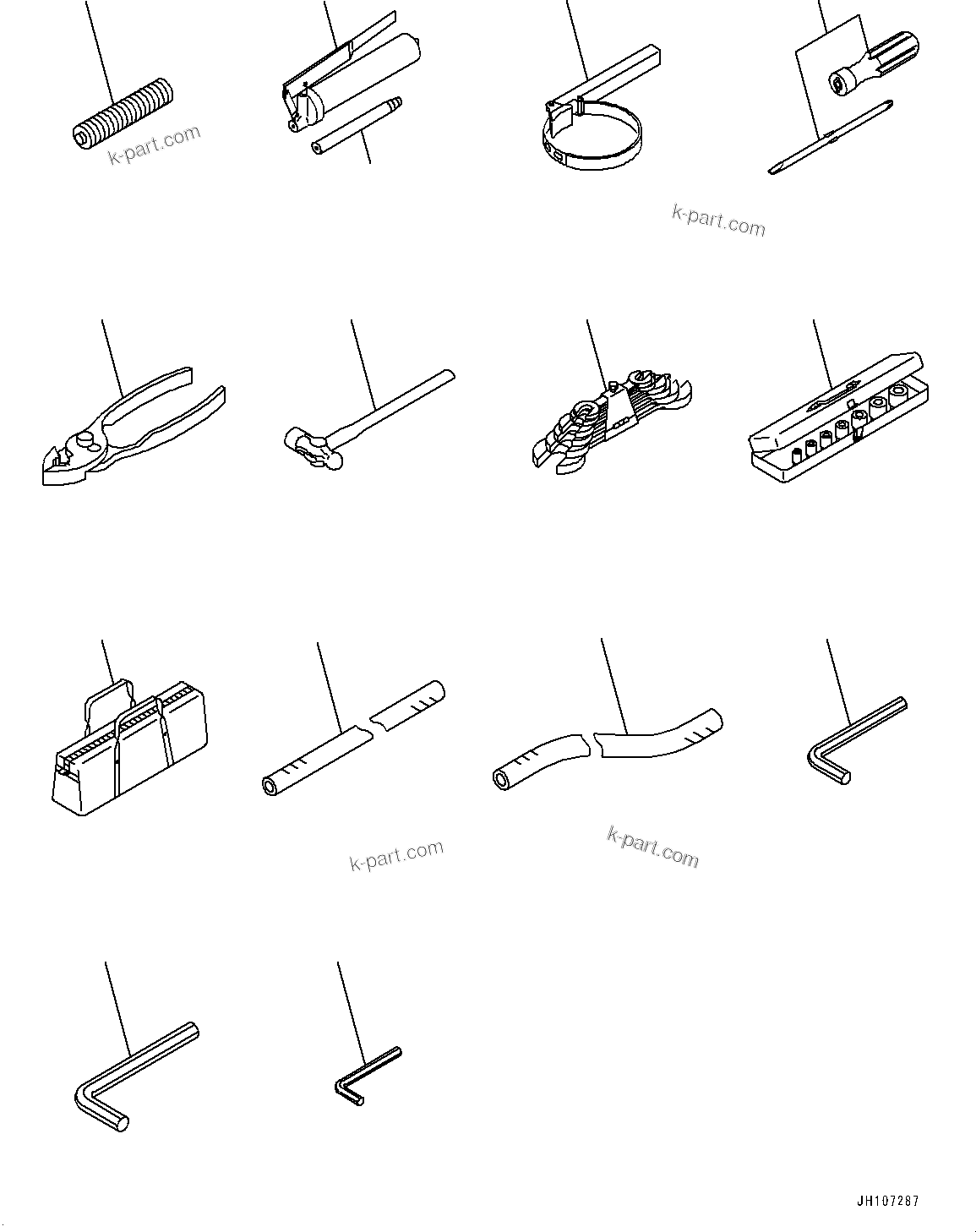 k-part.com

k-part.com

k-part.com

k-part.com

JH107287